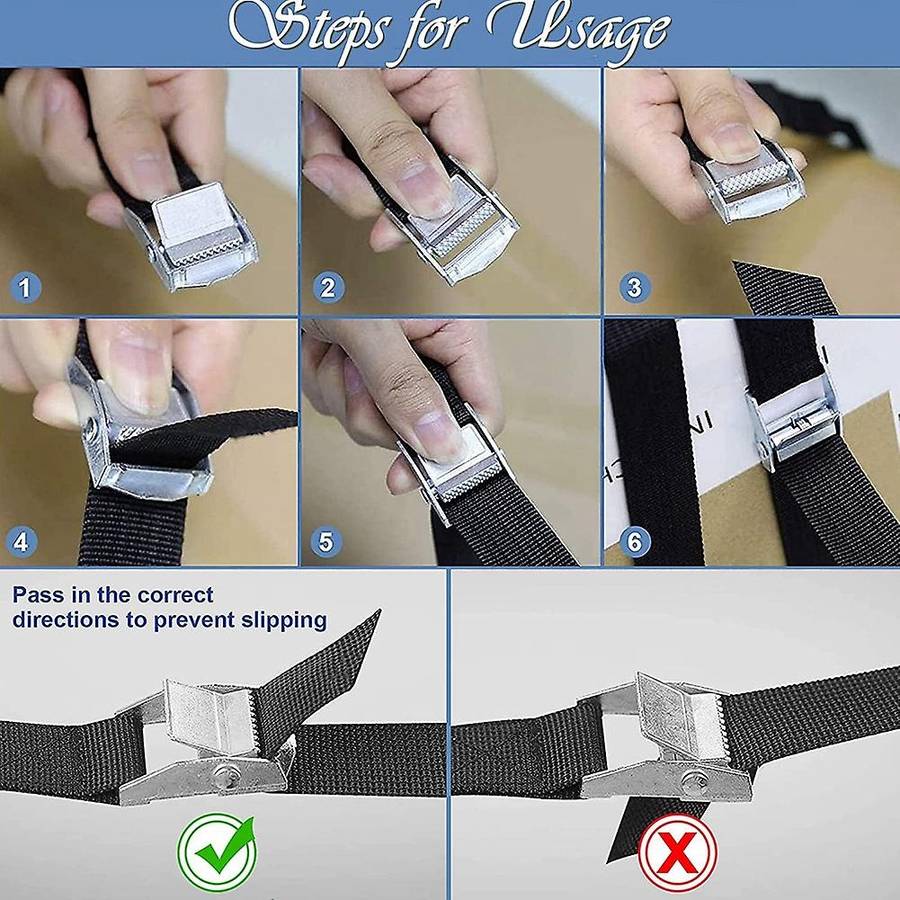 Steps for Usage

1

2

3

4

5

6

Pass in the correct directions to prevent slipping