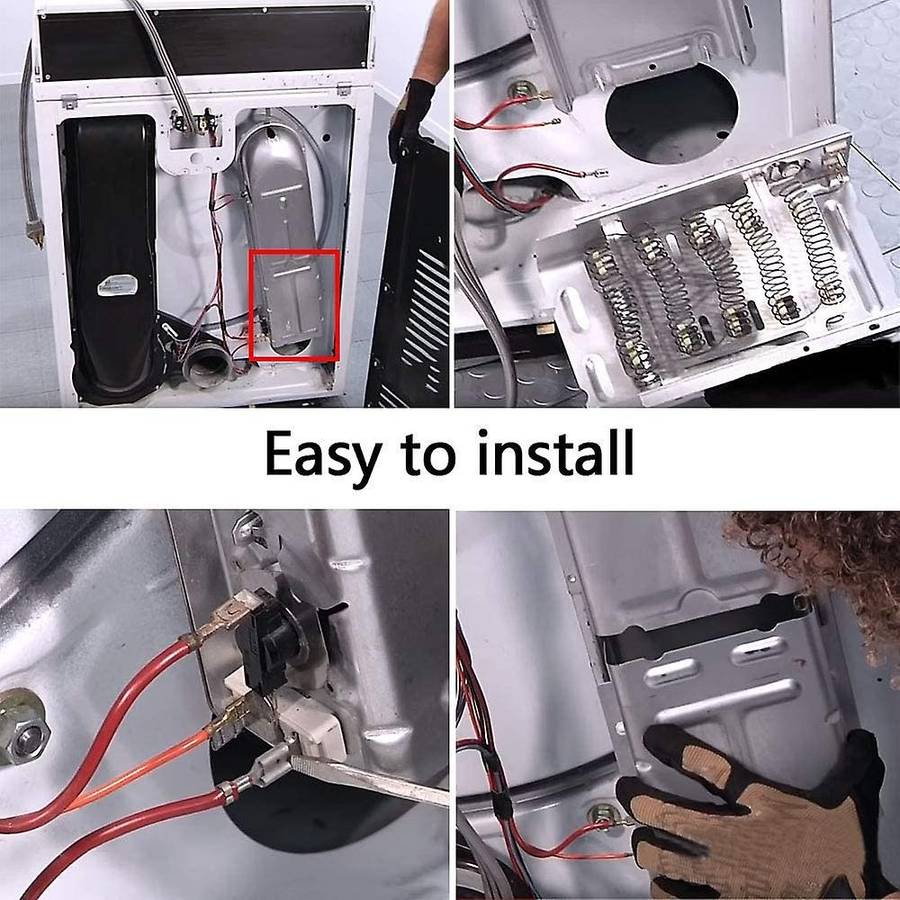 Easy to install