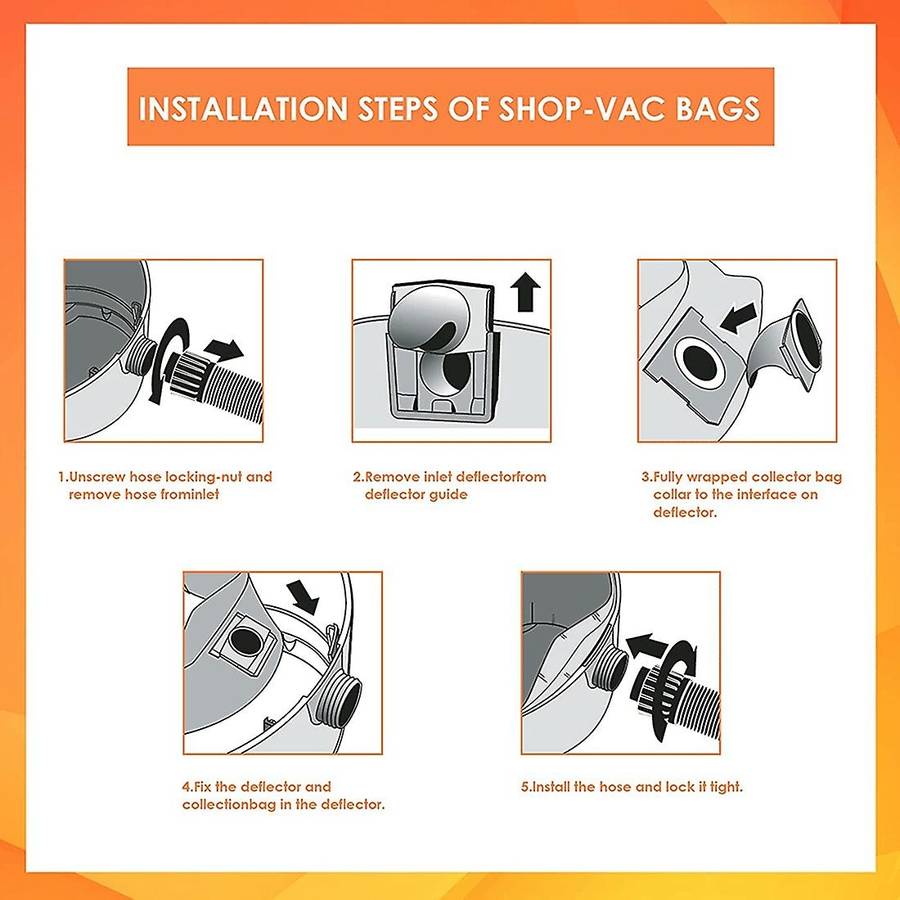 INSTALLATION STEPS OF SHOP-VAC BAGS

1.Unscrew hose locking-nut and remove hose frominlet

2.Remove inlet deflectorfrom deflector guide

3.Fully wrapped collector bag collar to the interface on deflector.

4.Fix the deflector and collectionbag in the deflector.

5.Install the hose and lock it tight.