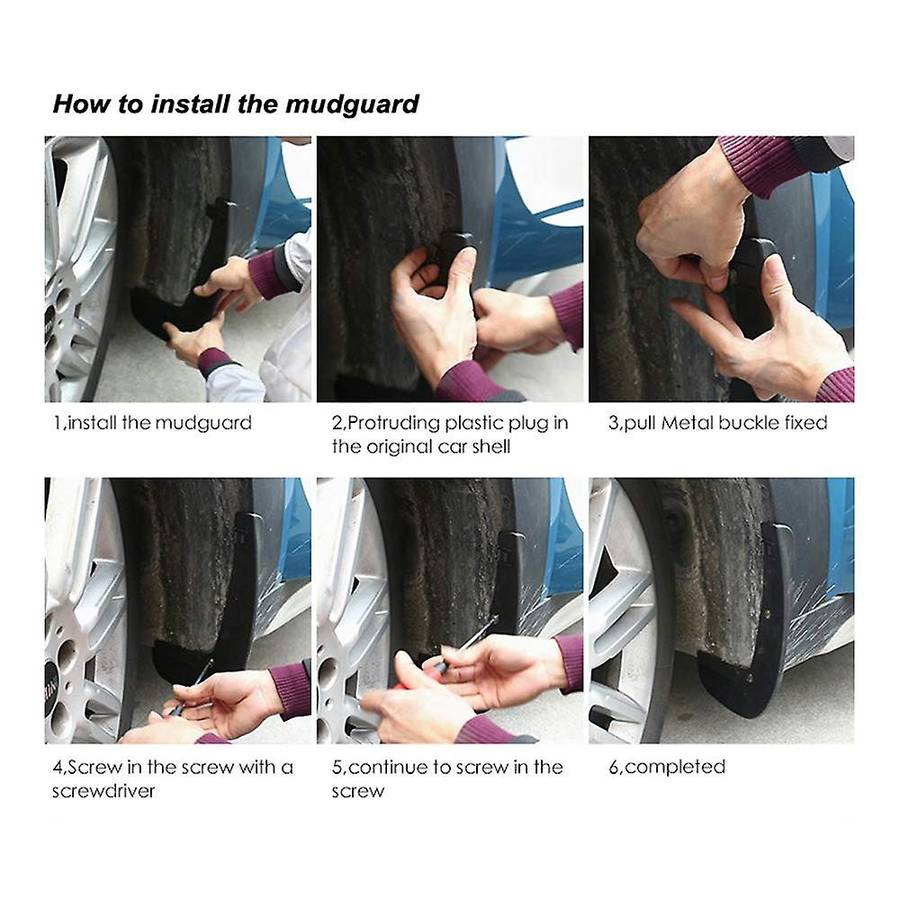 How to install the mudguard

1,install the mudguard

2,Protruding plastic plug in the original car shell

3,pull Metal buckle fixed

4,Screw in the screw with a screwdriver

5,continue to screw in the screw

6,completed