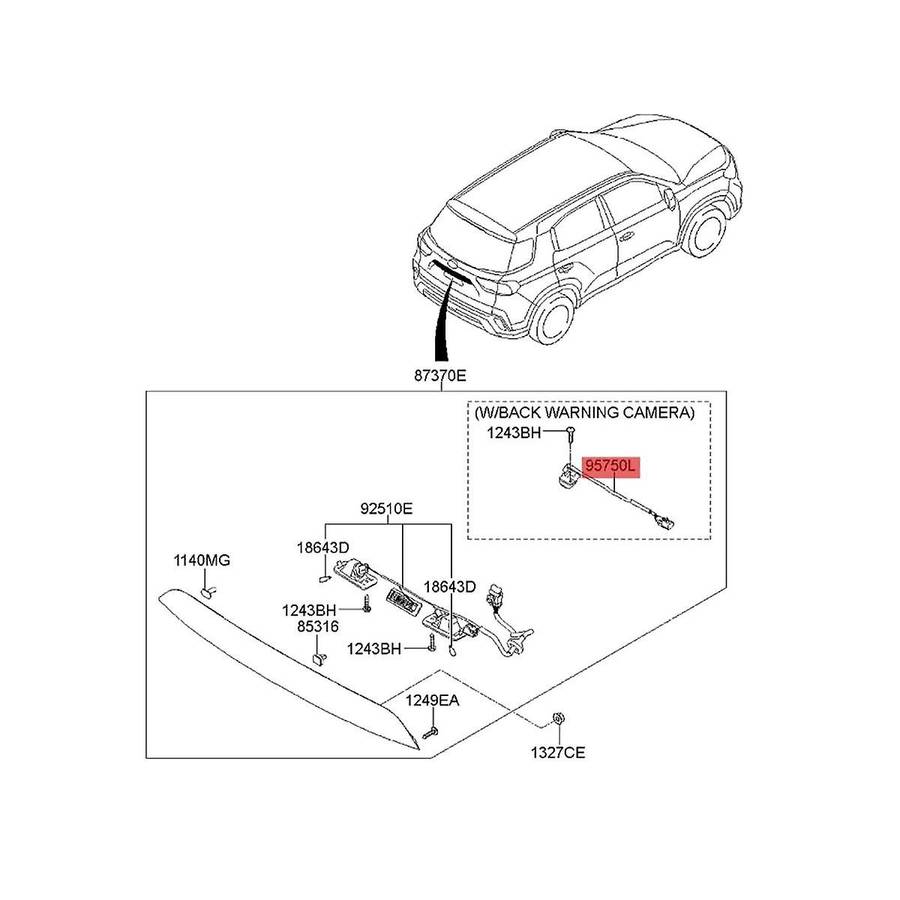 87370E

(W/BACK WARNING CAMERA)

1243BH

95750L

92510E

18643D

1140MG

18643D

1243BH

85316

1243BH

1249EA

1327CE