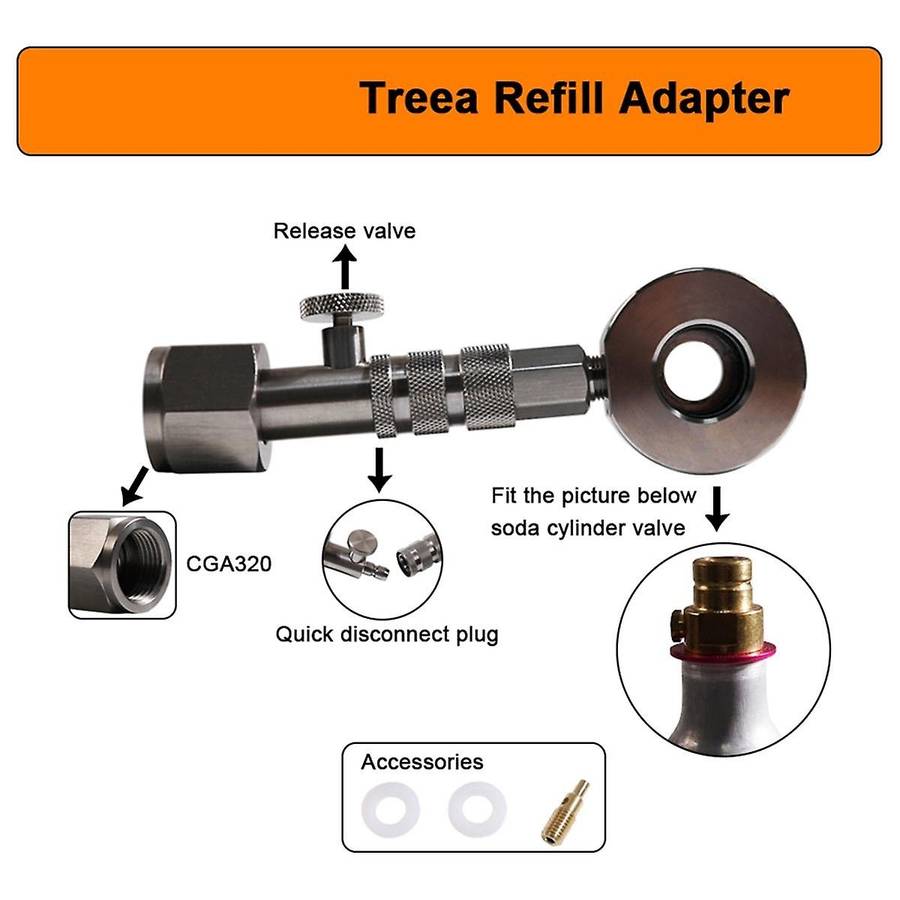 Treea Refill Adapter

Release valve

CGA320

Quick disconnect plug

Fit the picture below soda cylinder valve

Accessories