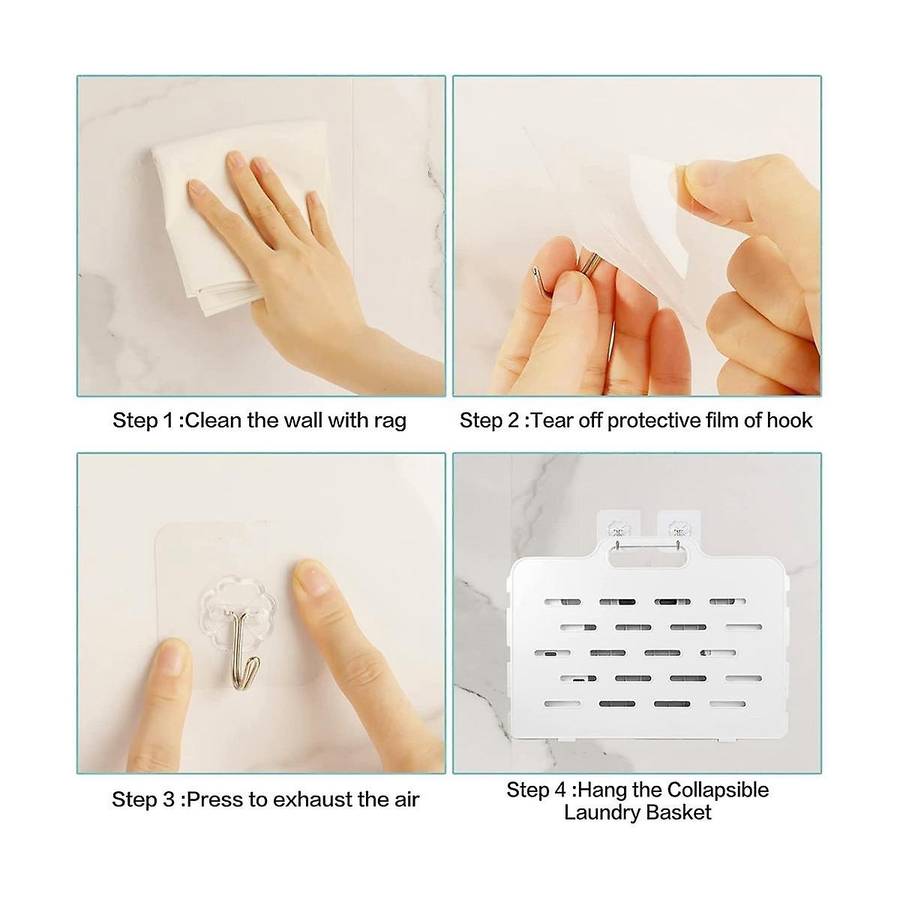 Step 1 :Clean the wall with rag

Step 2 :Tear off protective film of hook

Step 3 :Press to exhaust the air

Step 4 :Hang the Collapsible Laundry Basket