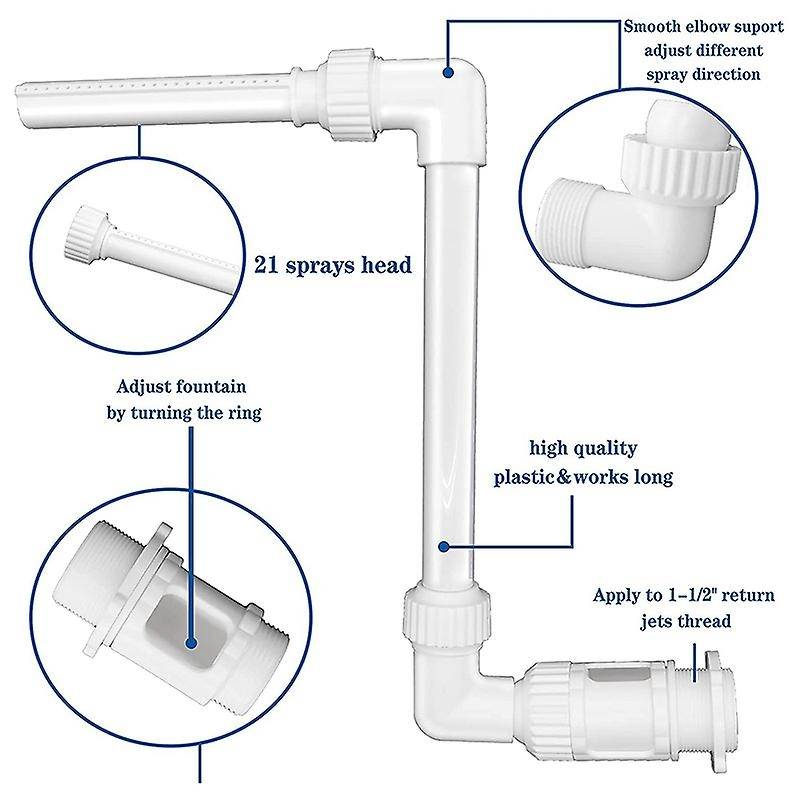 Smooth elbow suport adjust different spray direction

21 sprays head

Adjust fountain by turning the ring

high quality plastic&works long

Apply to 1-1/2" return jets thread