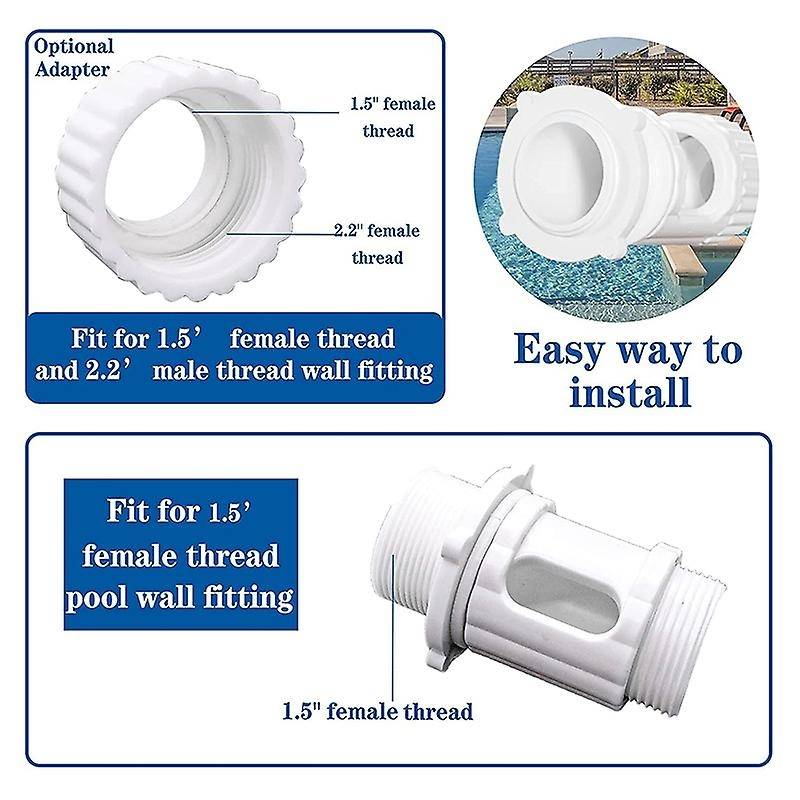 Optional Adapter

1.5" female thread

2.2" female thread

Fit for 1.5’ female thread and 2.2’ male thread wall fitting

Easy way to install

Fit for 1.5’ female thread pool wall fitting

1.5" female thread