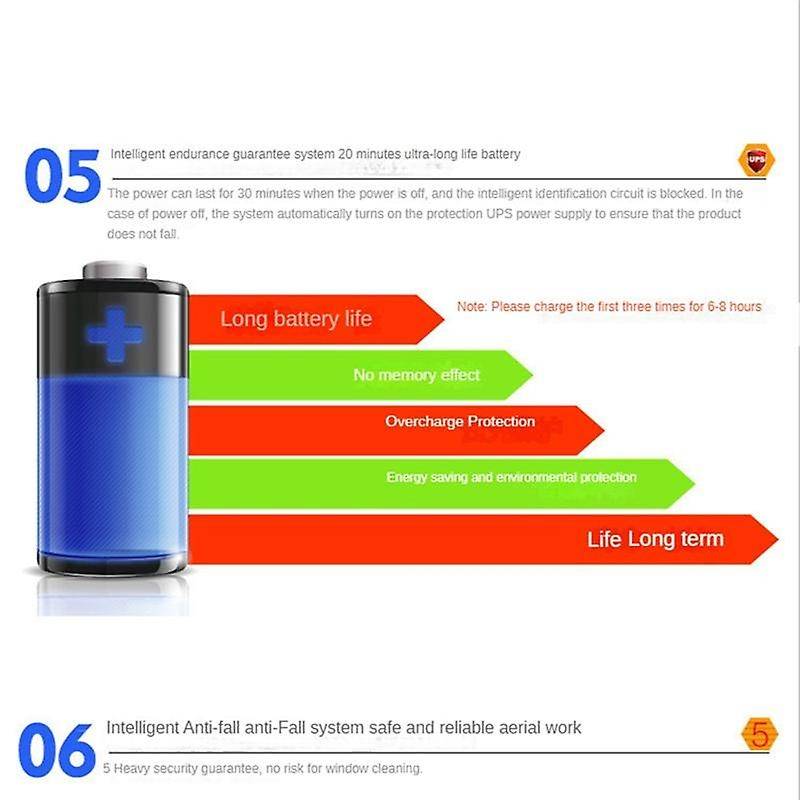 05

Intelligent endurance guarantee system 20 minutes ultra-long life battery

UPS

The power can last for 30 minutes when the power is off, and the intelligent identification circuit is blocked. In the case of power off, the system automatically turns on the protection UPS power supply to ensure that the product does not fall.

Long battery life

Note: Please charge the first three times for 6-8 hours

No memory effect

Overcharge Protection

Energy saving and environmental protection

Life Long term

06

Intelligent Anti-fall anti-Fall system safe and reliable aerial work

5

5 Heavy security guarantee, no risk for window cleaning.