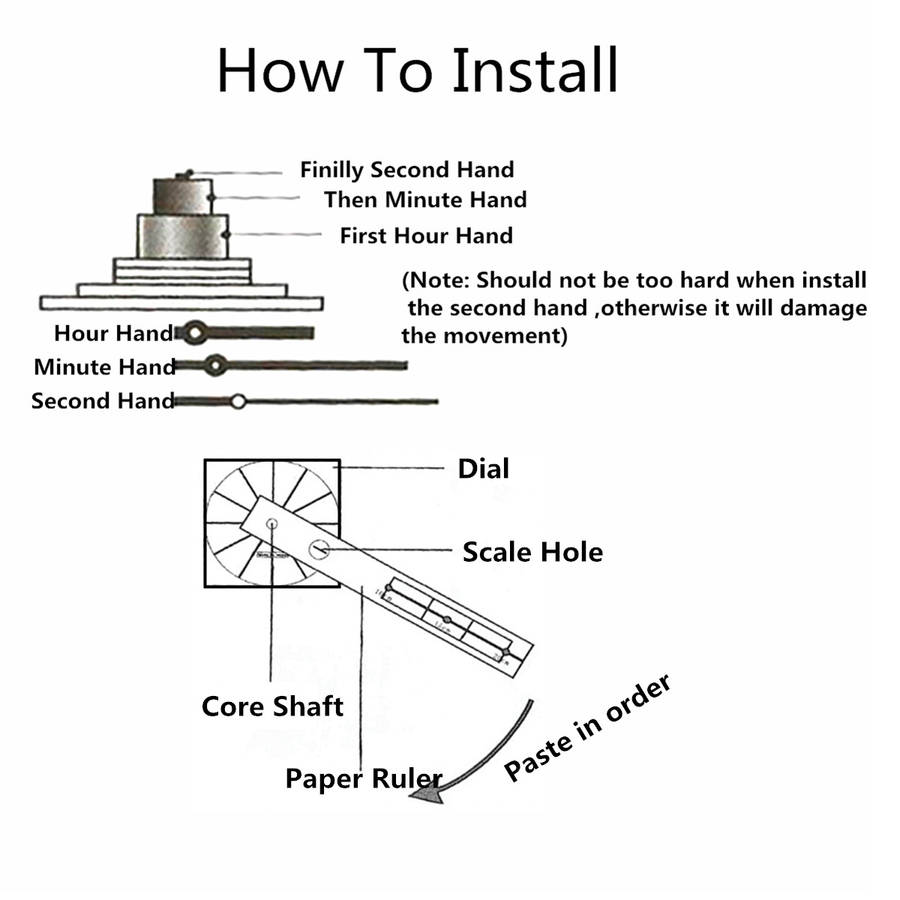 How To Install

Finilly Second Hand
Then Minute Hand
First Hour Hand

(Note: Should not be too hard when install the second hand ,otherwise it will damage the movement)

Hour Hand
Minute Hand
Second Hand

Dial
Scale Hole
Core Shaft
Paper Ruler
Paste in order