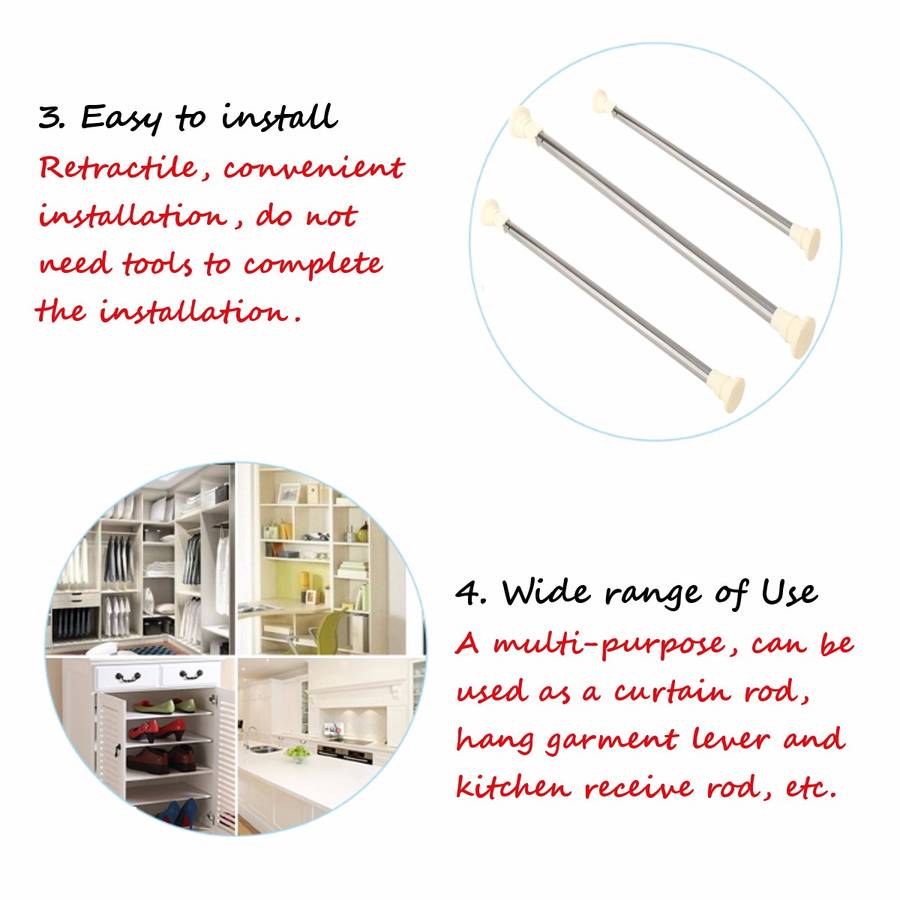 3. Easy to install
Retractile, convenient installation, do not need tools to complete the installation.

4. Wide range of Use
A multi-purpose, can be used as a curtain rod, hang garment lever and kitchen receive rod, etc.