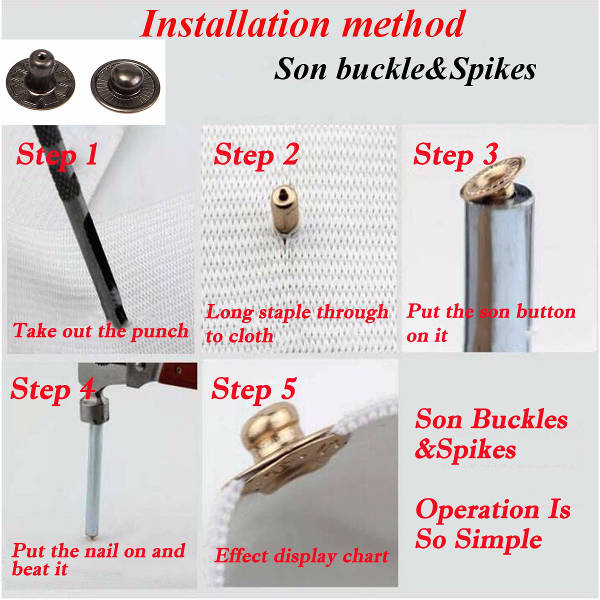 Installation method

Son buckle&Spikes

Step 1

Take out the punch

Step 2

Long staple through to cloth

Step 3

Put the son button on it

Step 4

Put the nail on and beat it

Step 5

Effect display chart

Son Buckles &Spikes

Operation Is So Simple