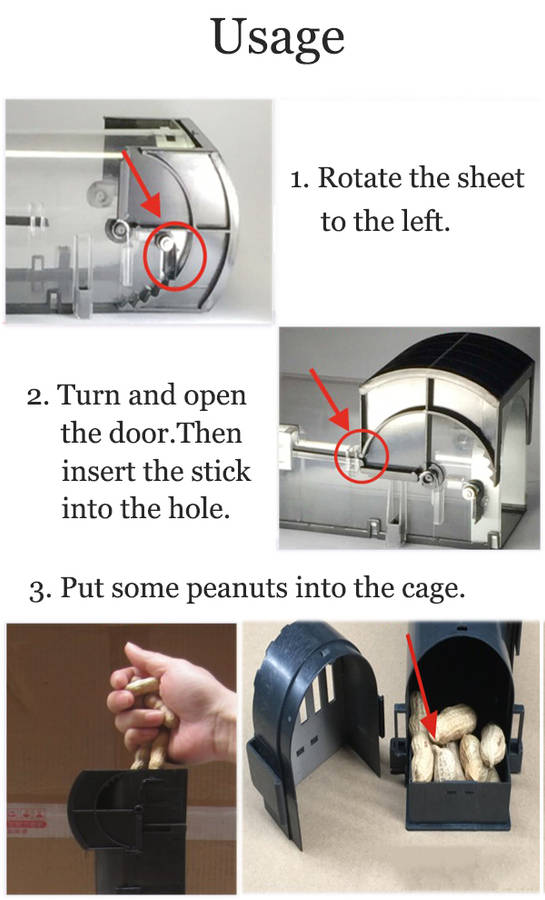 Usage

1. Rotate the sheet to the left.

2. Turn and open the door.Then insert the stick into the hole.

3. Put some peanuts into the cage.