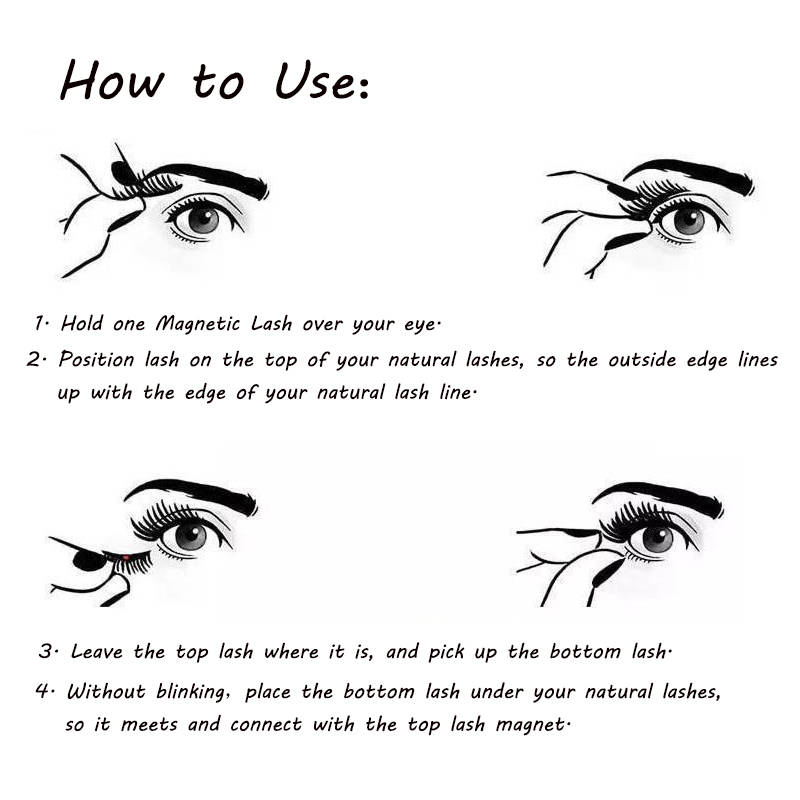 How to Use:

1. Hold one Magnetic Lash over your eye.
2. Position lash on the top of your natural lashes, so the outside edge lines up with the edge of your natural lash line.

3. Leave the top lash where it is, and pick up the bottom lash.
4. Without blinking, place the bottom lash under your natural lashes, so it meets and connect with the top lash magnet.