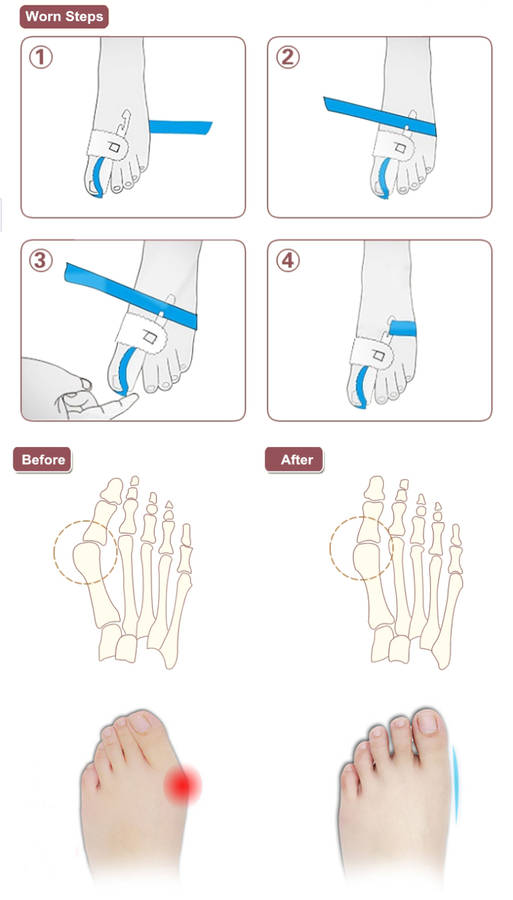 Worn Steps

①

②

③

④

Before

After