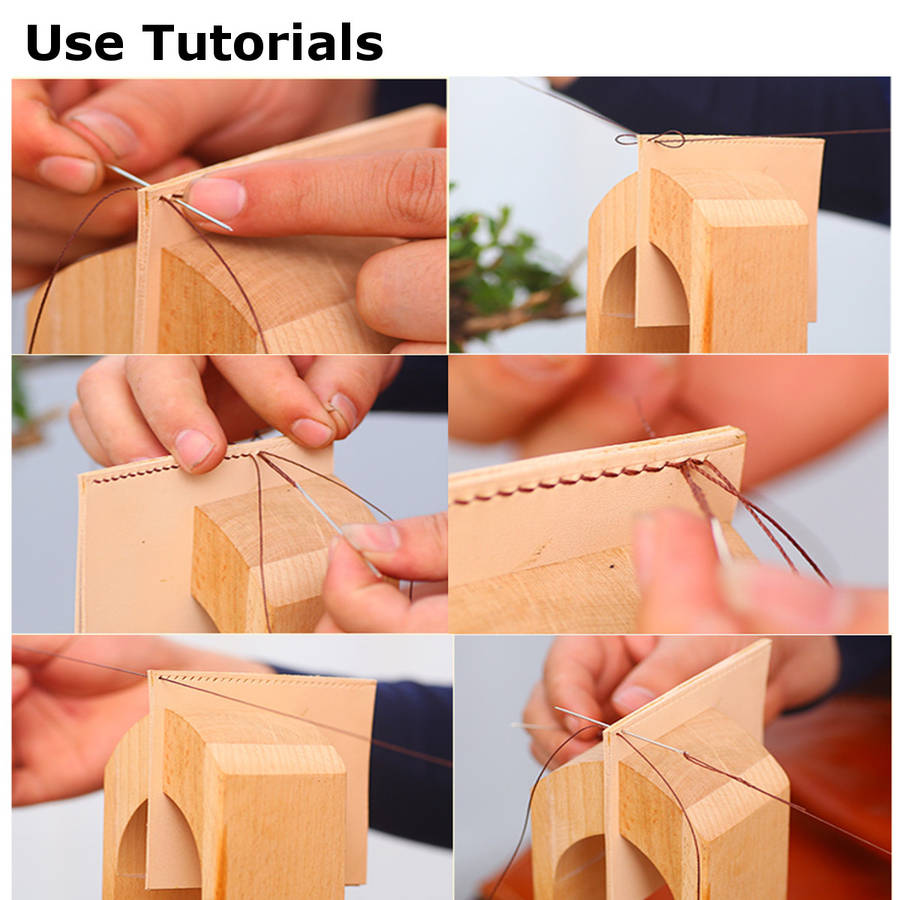 Use Tutorials