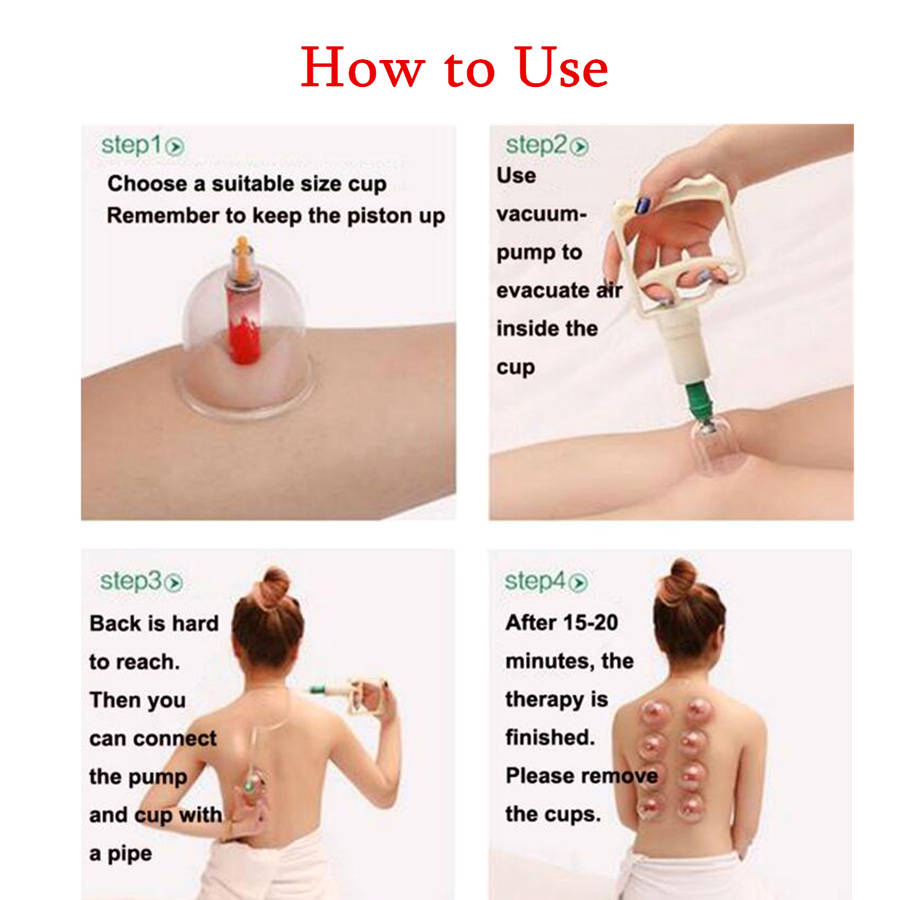 How to Use

step1

Choose a suitable size cup
Remember to keep the piston up

step2

Use vacuum-pump to evacuate air inside the cup

step3

Back is hard to reach. Then you can connect the pump and cup with a pipe

step4

After 15-20 minutes, the therapy is finished. Please remove the cups.