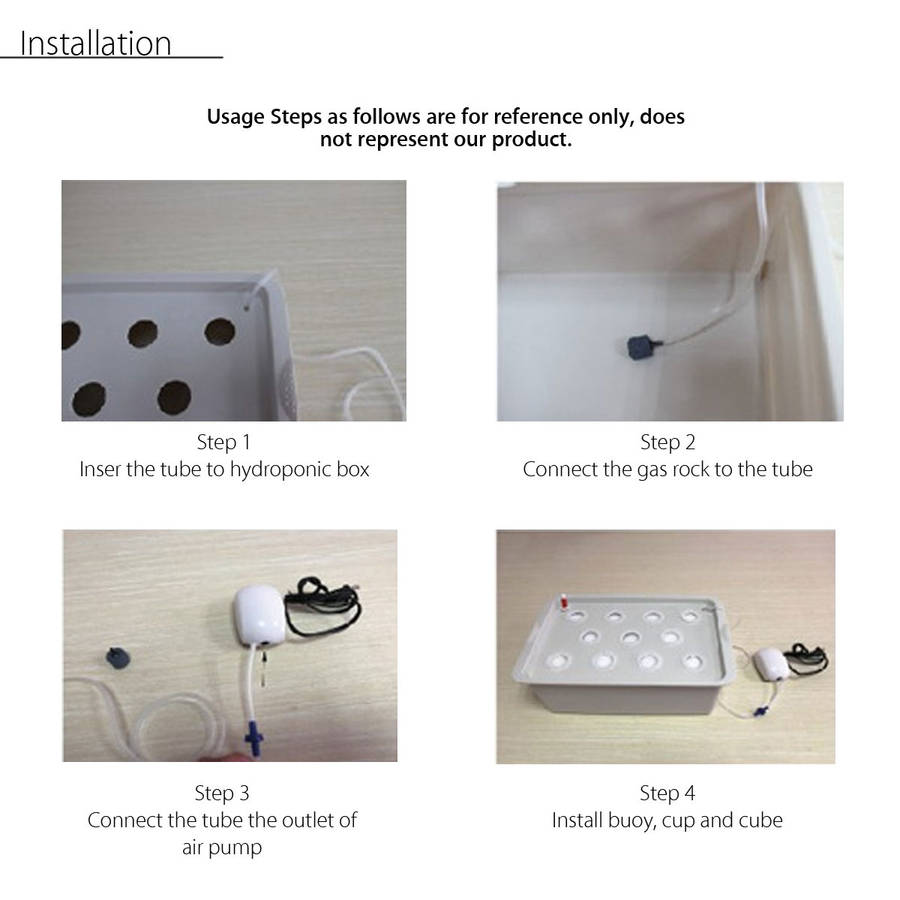 Installation

Usage Steps as follows are for reference only, does not represent our product.

Step 1
Inser the tube to hydroponic box

Step 2
Connect the gas rock to the tube

Step 3
Connect the tube the outlet of air pump

Step 4
Install buoy, cup and cube