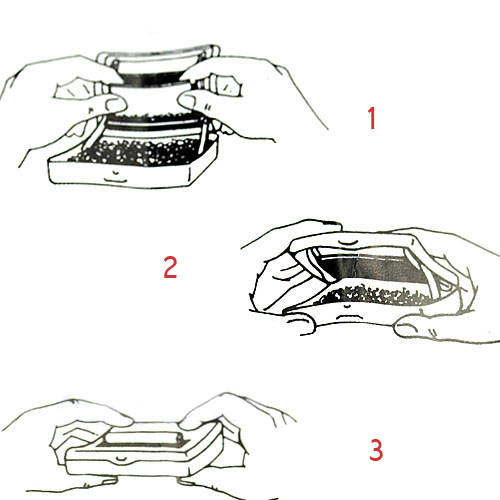 1

2

3