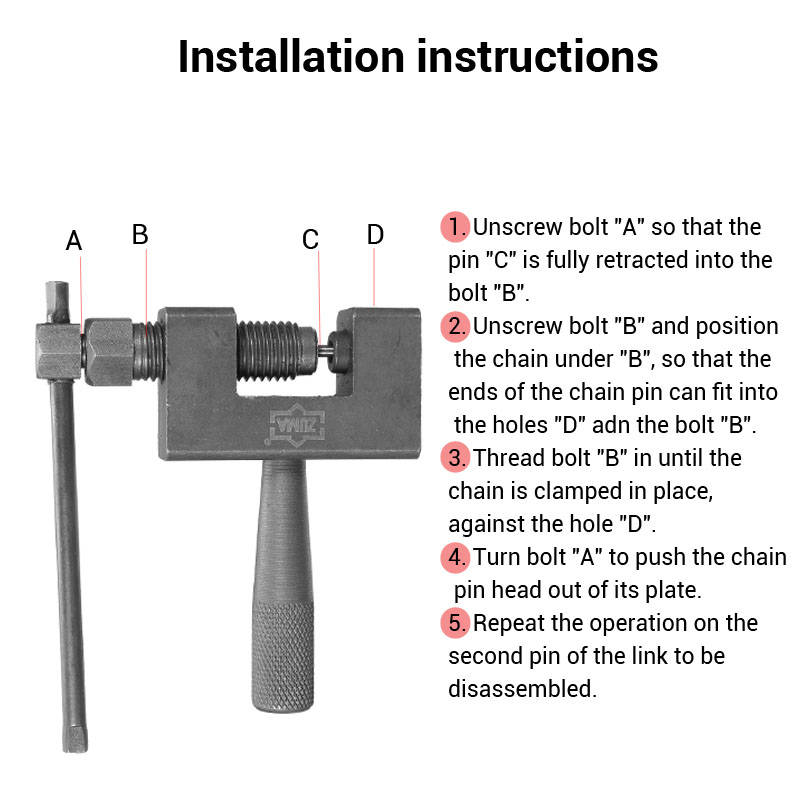 Installation instructions

A B C D

ZUMA

1. Unscrew bolt "A" so that the pin "C" is fully retracted into the bolt "B".

2. Unscrew bolt "B" and position the chain under "B", so that the ends of the chain pin can fit into the holes "D" adn the bolt "B".

3. Thread bolt "B" in until the chain is clamped in place, against the hole "D".

4. Turn bolt "A" to push the chain pin head out of its plate.

5. Repeat the operation on the second pin of the link to be disassembled.