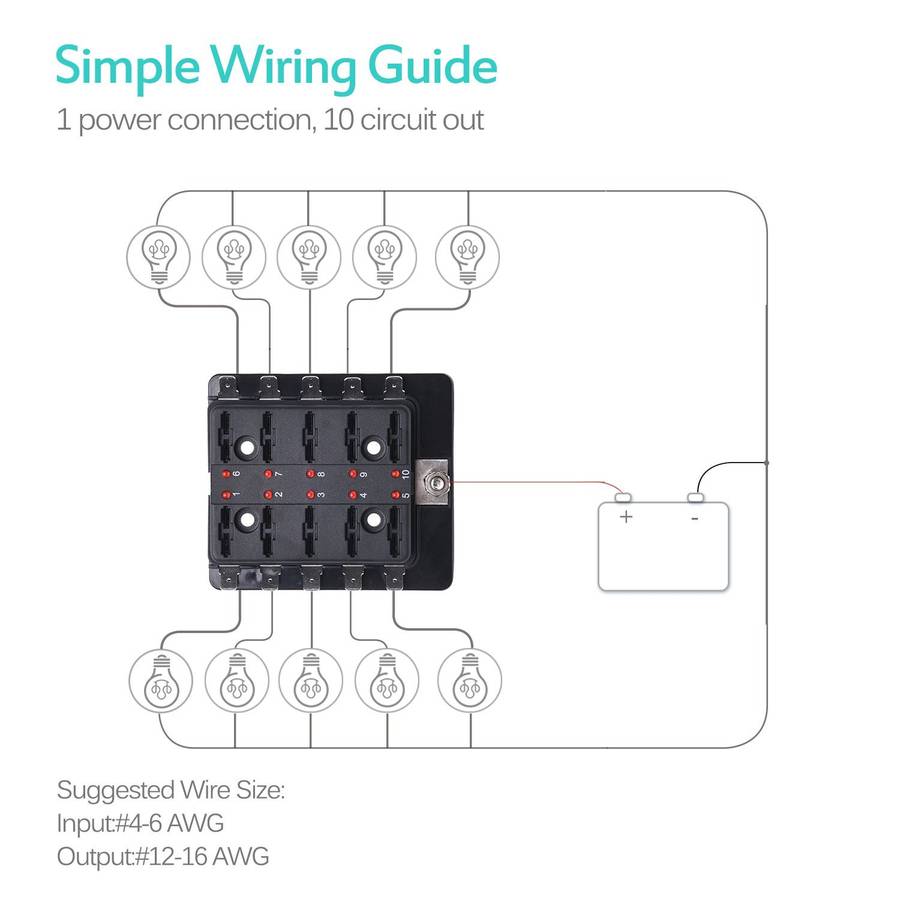 Simple Wiring Guide
1 power connection, 10 circuit out

6 7 8 9 10
1 2 3 4 5

+ -

Suggested Wire Size:
Input:#4-6 AWG
Output:#12-16 AWG