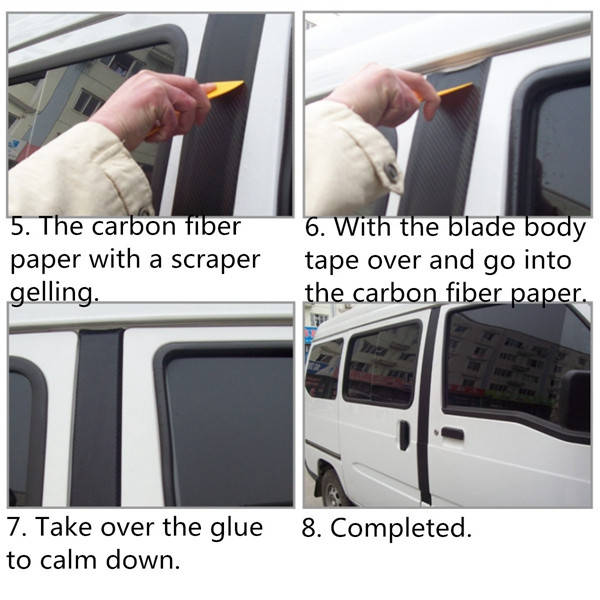 5. The carbon fiber paper with a scraper gelling.

6. With the blade body tape over and go into the carbon fiber paper.

7. Take over the glue to calm down.

8. Completed.