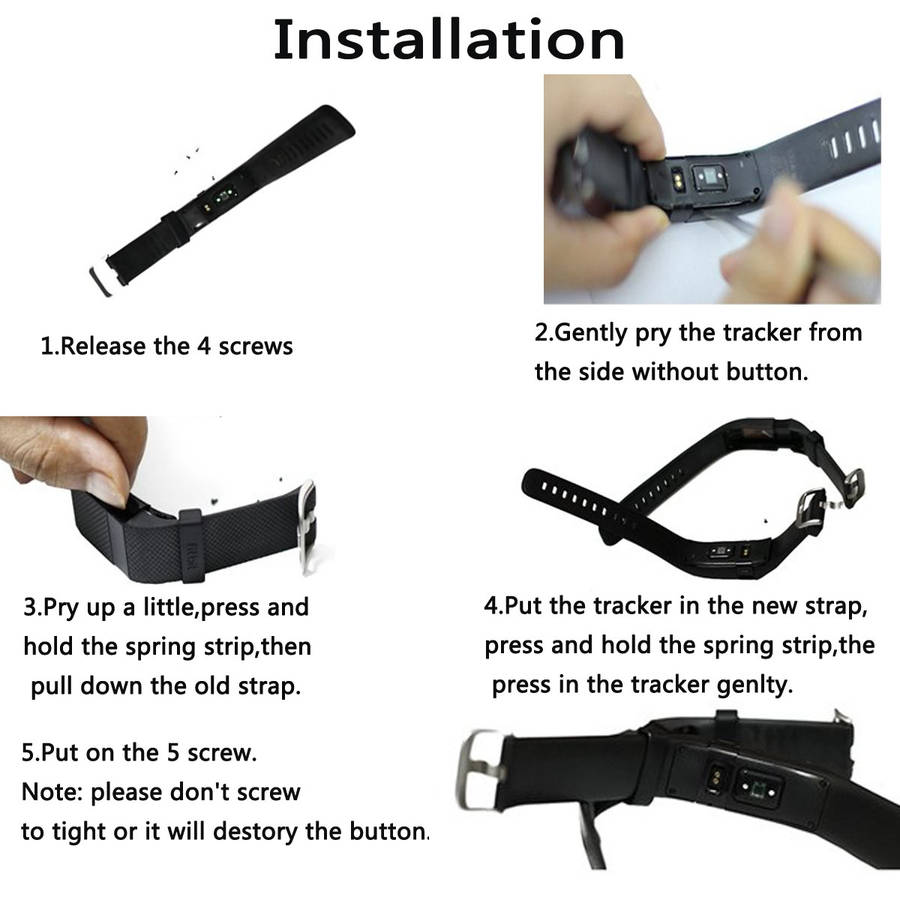 Installation

1.Release the 4 screws

2.Gently pry the tracker from the side without button.

3.Pry up a little,press and hold the spring strip,then pull down the old strap.

4.Put the tracker in the new strap, press and hold the spring strip,the press in the tracker genlty.

5.Put on the 5 screw.
Note: please don't screw to tight or it will destory the button.