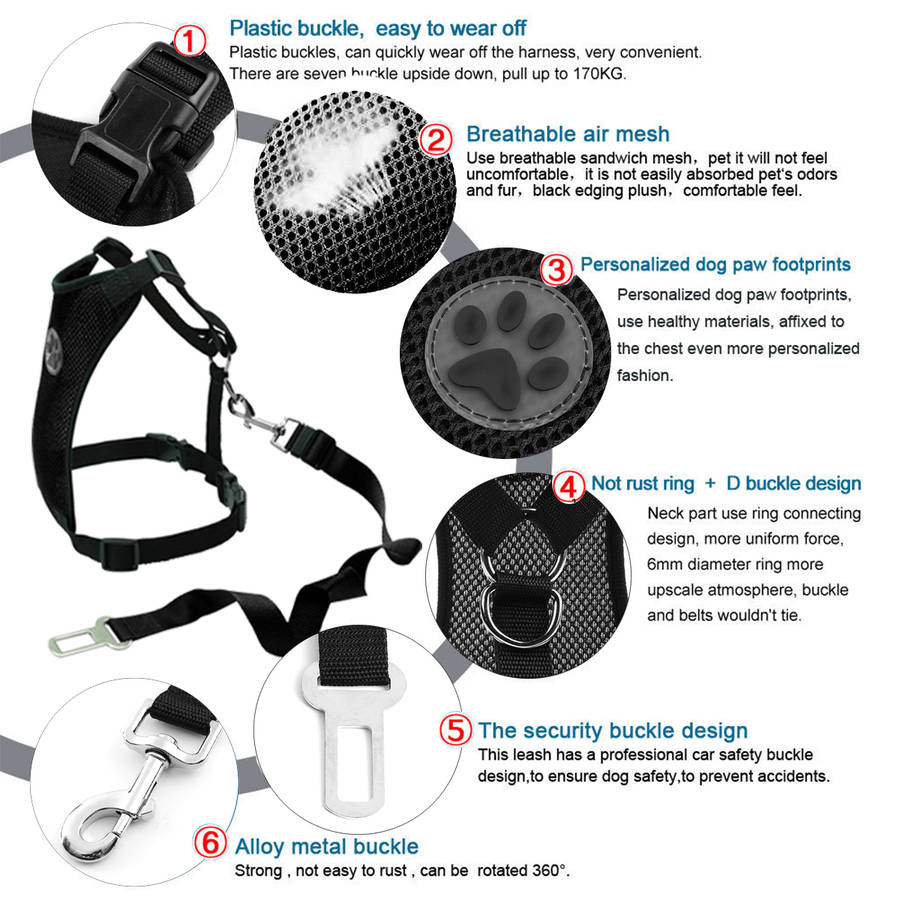 ① Plastic buckle, easy to wear off
Plastic buckles, can quickly wear off the harness, very convenient. There are seven buckle upside down, pull up to 170KG.

② Breathable air mesh
Use breathable sandwich mesh, pet it will not feel uncomfortable, it is not easily absorbed pet's odors and fur, black edging plush, comfortable feel.

③ Personalized dog paw footprints
Personalized dog paw footprints, use healthy materials, affixed to the chest even more personalized fashion.

④ Not rust ring + D buckle design
Neck part use ring connecting design, more uniform force, 6mm diameter ring more upscale atmosphere, buckle and belts wouldn't tie.

⑤ The security buckle design
This leash has a professional car safety buckle design,to ensure dog safety,to prevent accidents.

⑥ Alloy metal buckle
Strong , not easy to rust , can be rotated 360°.