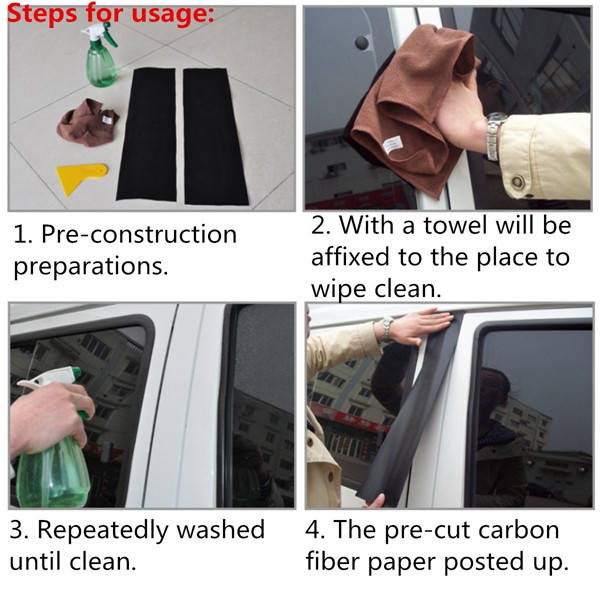 Steps for usage:

1. Pre-construction preparations.

2. With a towel will be affixed to the place to wipe clean.

3. Repeatedly washed until clean.

4. The pre-cut carbon fiber paper posted up.