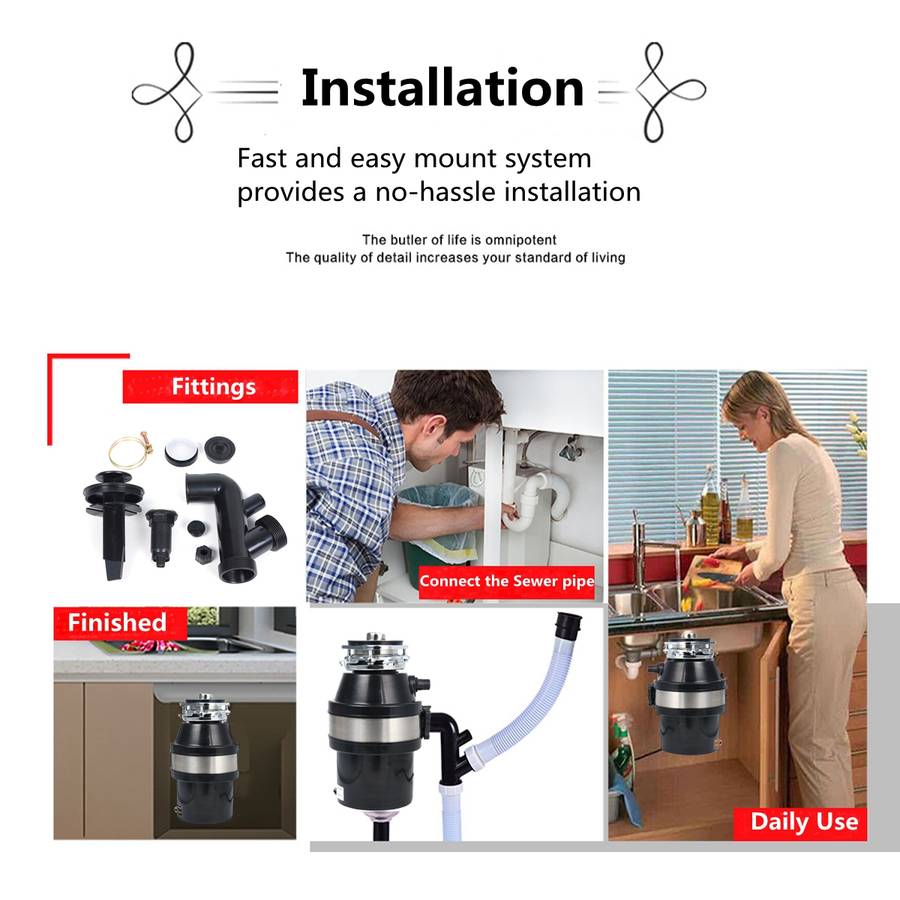 Installation

Fast and easy mount system provides a no-hassle installation

The butler of life is omnipotent
The quality of detail increases your standard of living

Fittings

Connect the Sewer pipe

Finished

Daily Use