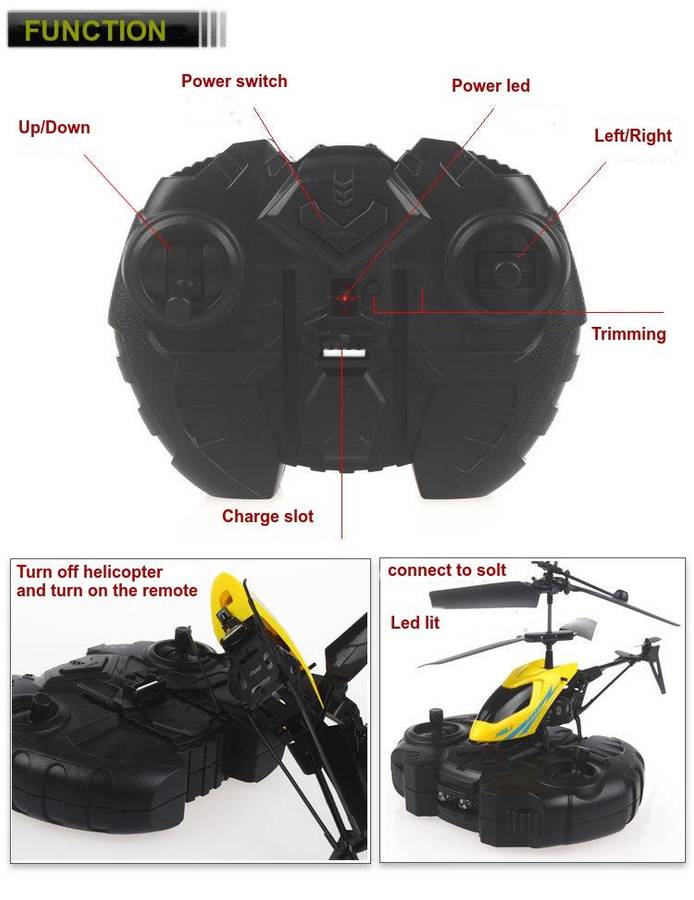 FUNCTION

Power switch

Power led

Up/Down

Left/Right

Trimming

Charge slot

Turn off helicopter and turn on the remote

connect to solt

Led lit