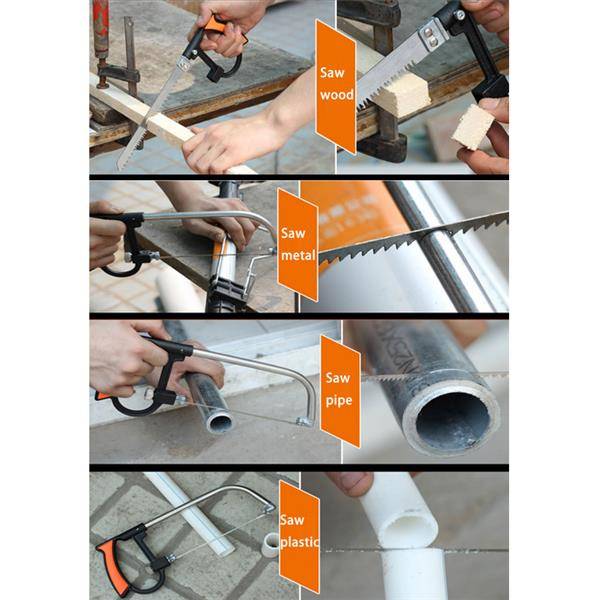 Saw wood

Saw metal

Saw pipe

Saw plastic