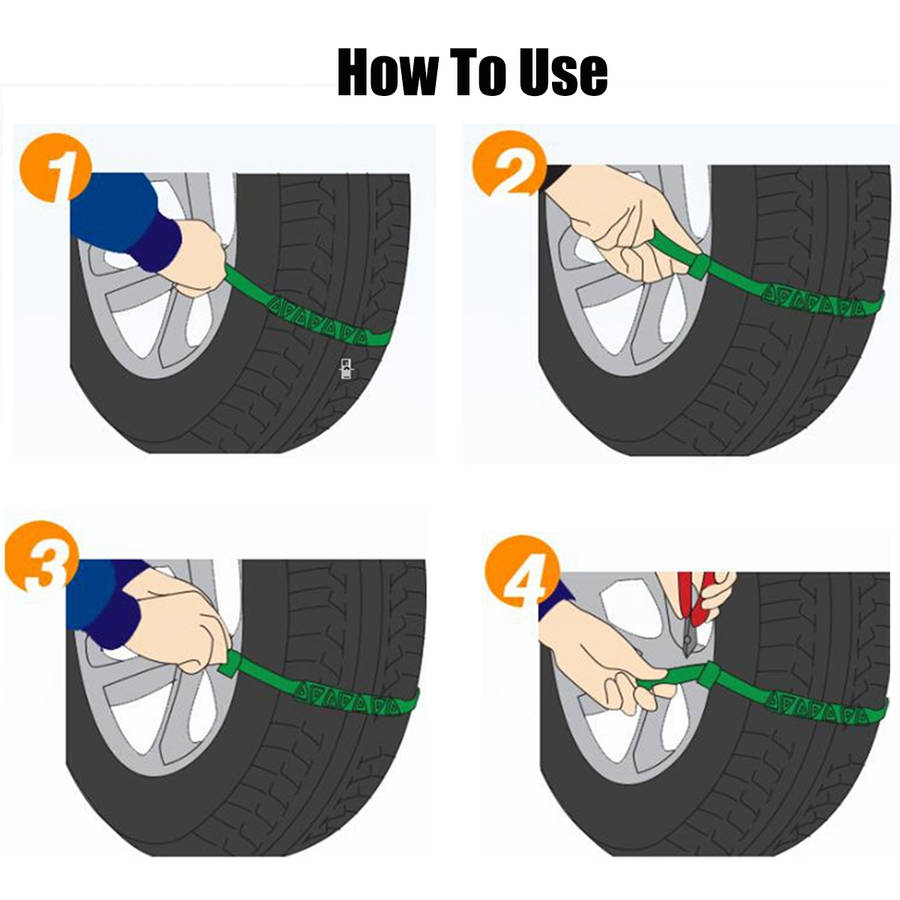 How To Use

1

2

3

4