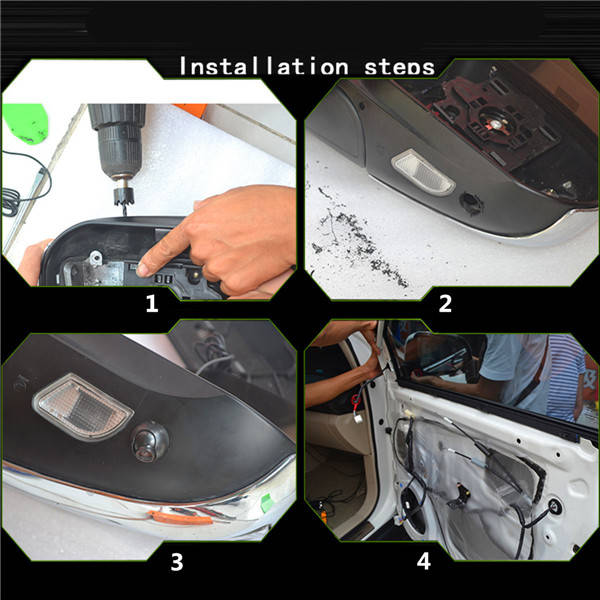 Installation steps

1

2

3

4