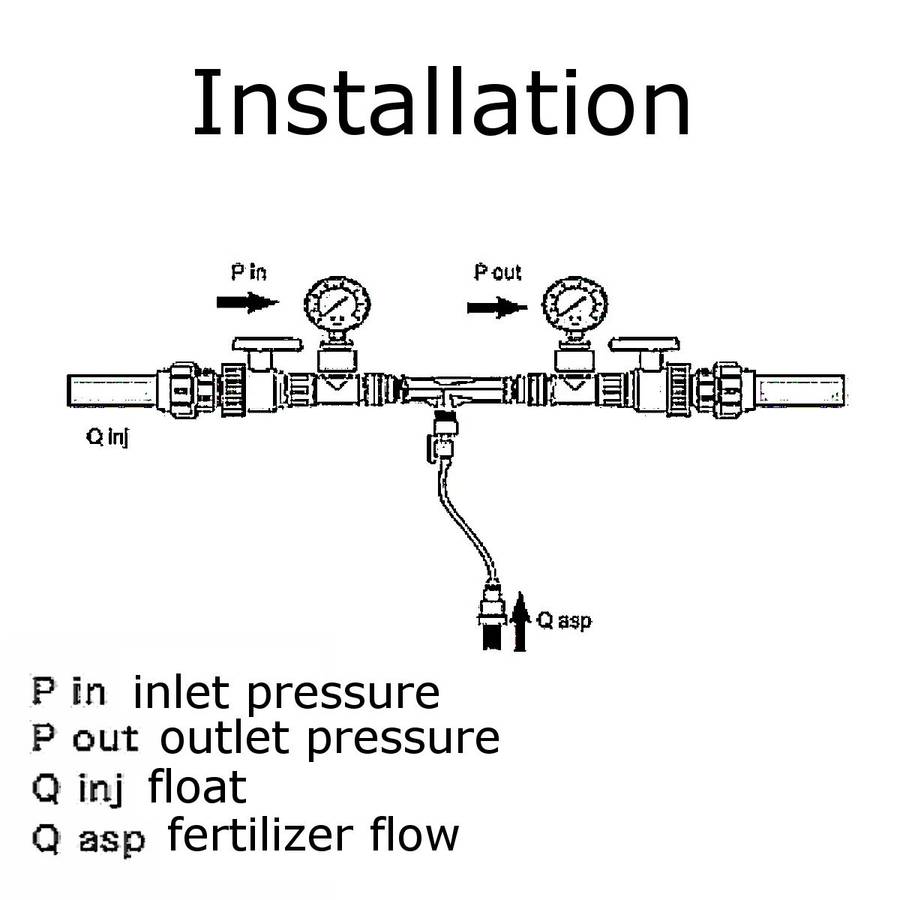 Installation

P in

P out

Q inj

Q asp

P in inlet pressure
P out outlet pressure
Q inj float
Q asp fertilizer flow