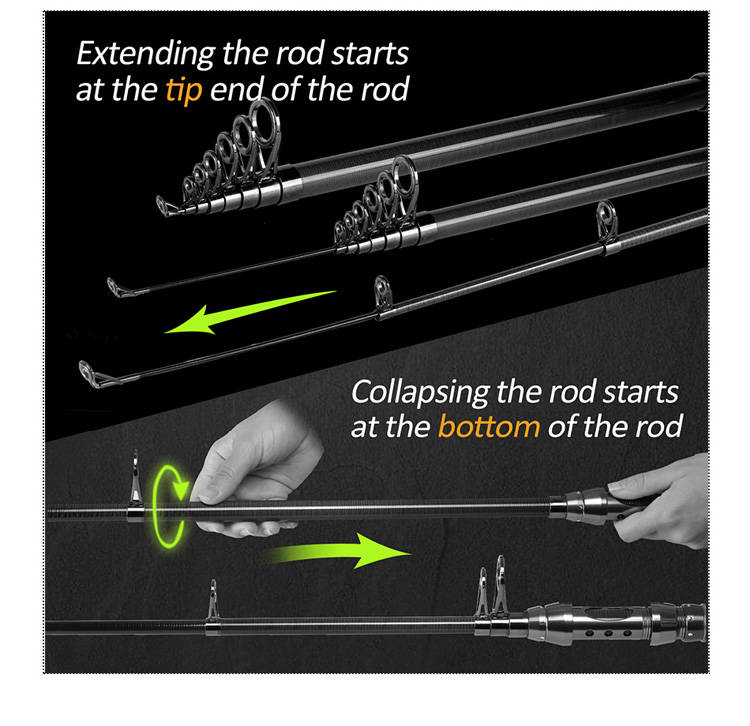 Extending the rod starts at the tip end of the rod

Collapsing the rod starts at the bottom of the rod