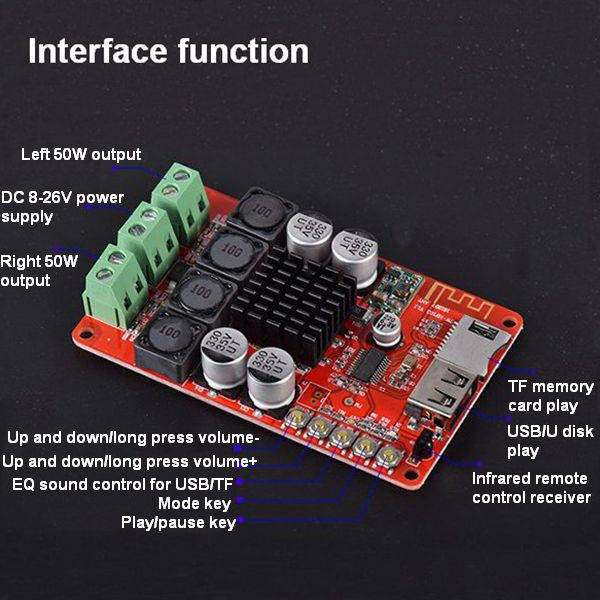 Interface function

Left 50W output

DC 8-26V power supply

Right 50W output

100

100

100

100

330 35V UT

330 35V UT

330 35V UT

330 35V UT

TF memory card play

USB/U disk play

Infrared remote control receiver

Up and down/long press volume-

Up and down/long press volume+

EQ sound control for USB/TF

Mode key

Play/pause key