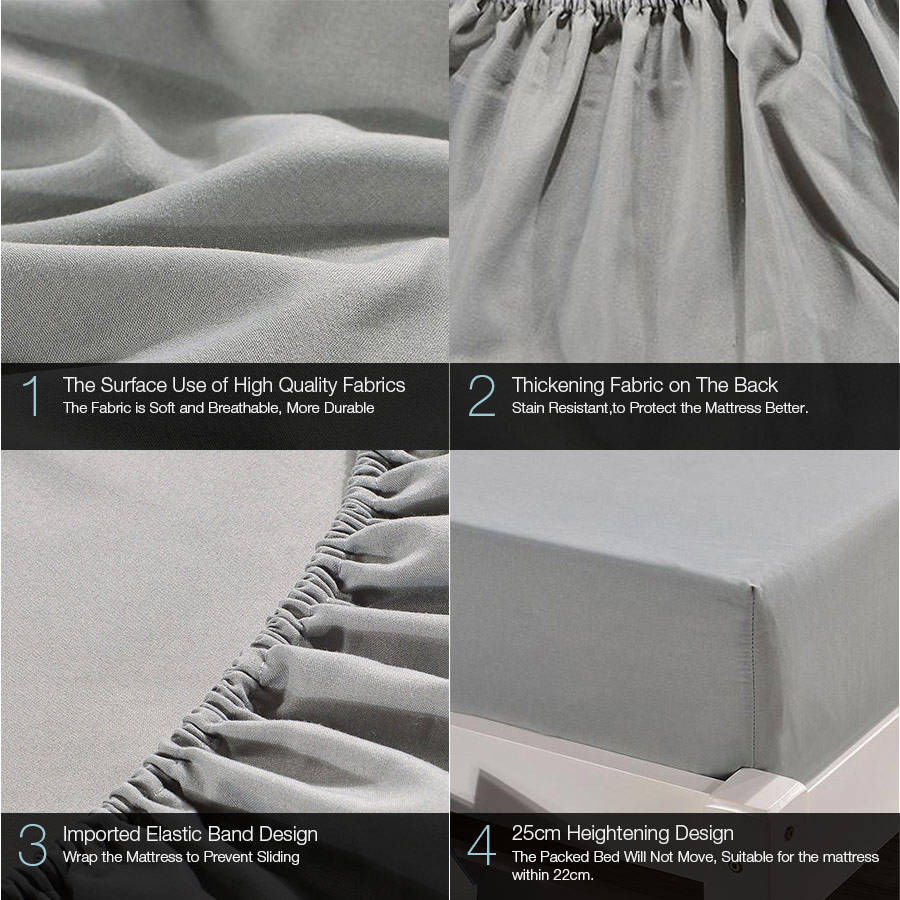 1
The Surface Use of High Quality Fabrics
The Fabric is Soft and Breathable, More Durable

2
Thickening Fabric on The Back
Stain Resistant,to Protect the Mattress Better.

3
Imported Elastic Band Design
Wrap the Mattress to Prevent Sliding

4
25cm Heightening Design
The Packed Bed Will Not Move, Suitable for the mattress within 22cm.