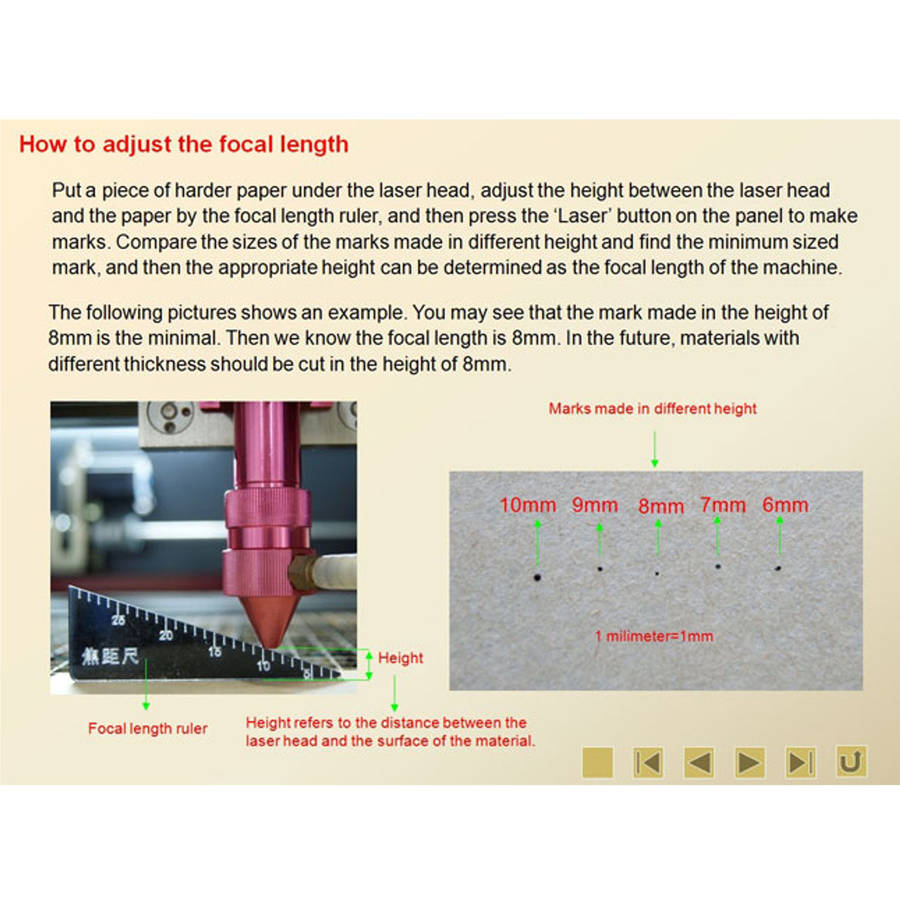 How to adjust the focal length

Put a piece of harder paper under the laser head, adjust the height between the laser head and the paper by the focal length ruler, and then press the 'Laser' button on the panel to make marks. Compare the sizes of the marks made in different height and find the minimum sized mark, and then the appropriate height can be determined as the focal length of the machine.

The following pictures shows an example. You may see that the mark made in the height of 8mm is the minimal. Then we know the focal length is 8mm. In the future, materials with different thickness should be cut in the height of 8mm.

25
20
15
10
5
焦距尺

Height

Focal length ruler

Height refers to the distance between the laser head and the surface of the material.

Marks made in different height

10mm 9mm 8mm 7mm 6mm

1 milimeter=1mm