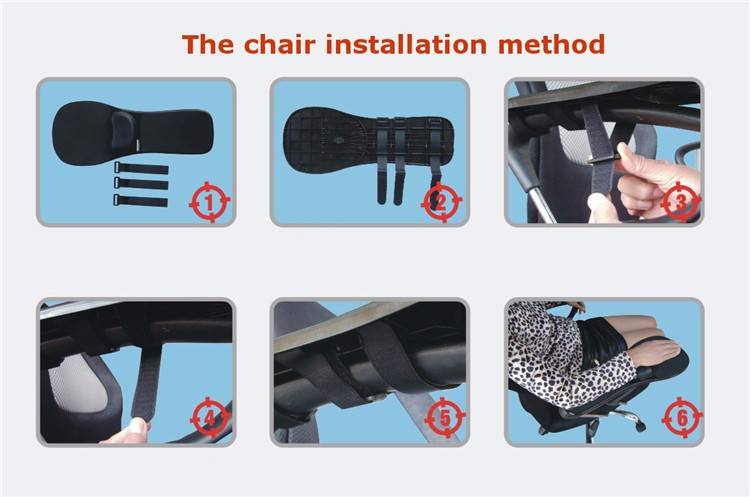 The chair installation method

1

2

3

4

5

6