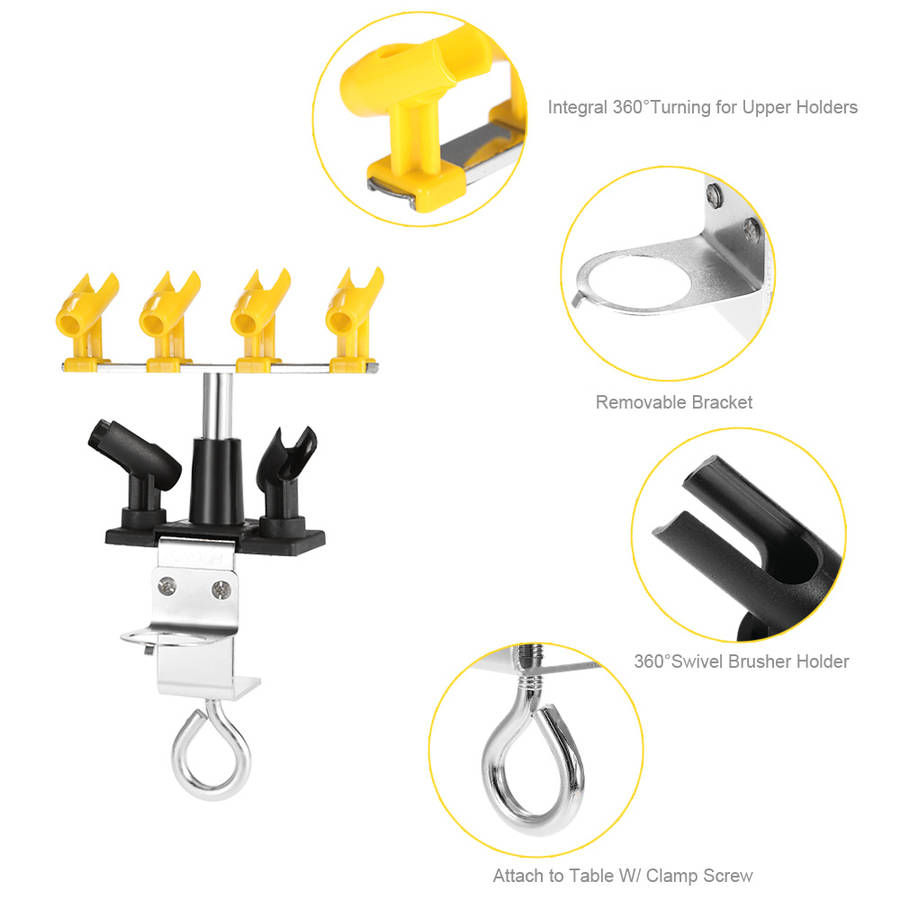 Integral 360°Turning for Upper Holders

Removable Bracket

360°Swivel Brusher Holder

Attach to Table W/ Clamp Screw