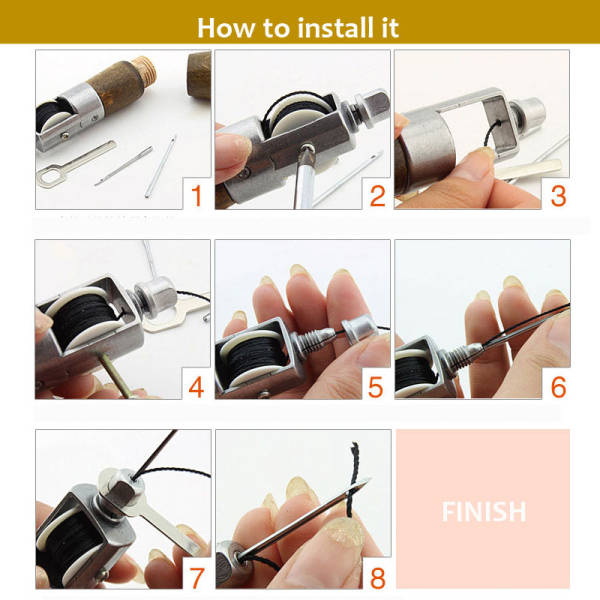 How to install it

1

2

3

4

5

6

7

8

FINISH