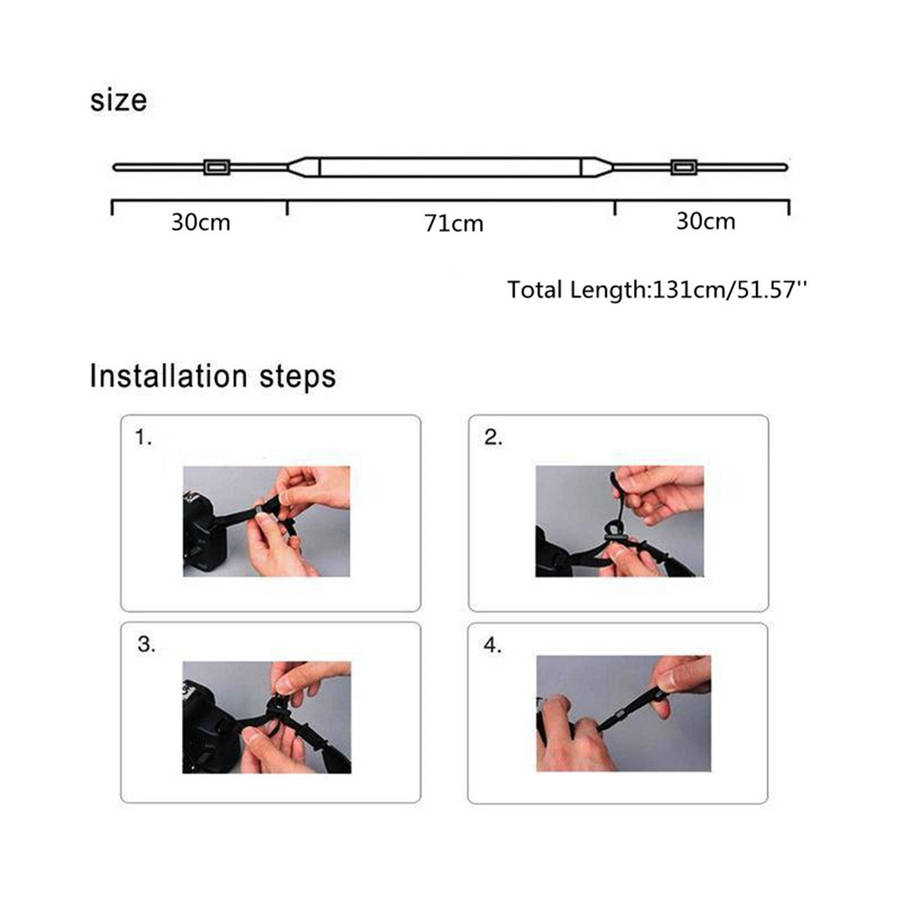 size

30cm

71cm

30cm

Total Length:131cm/51.57''

Installation steps

1.

2.

3.

4.