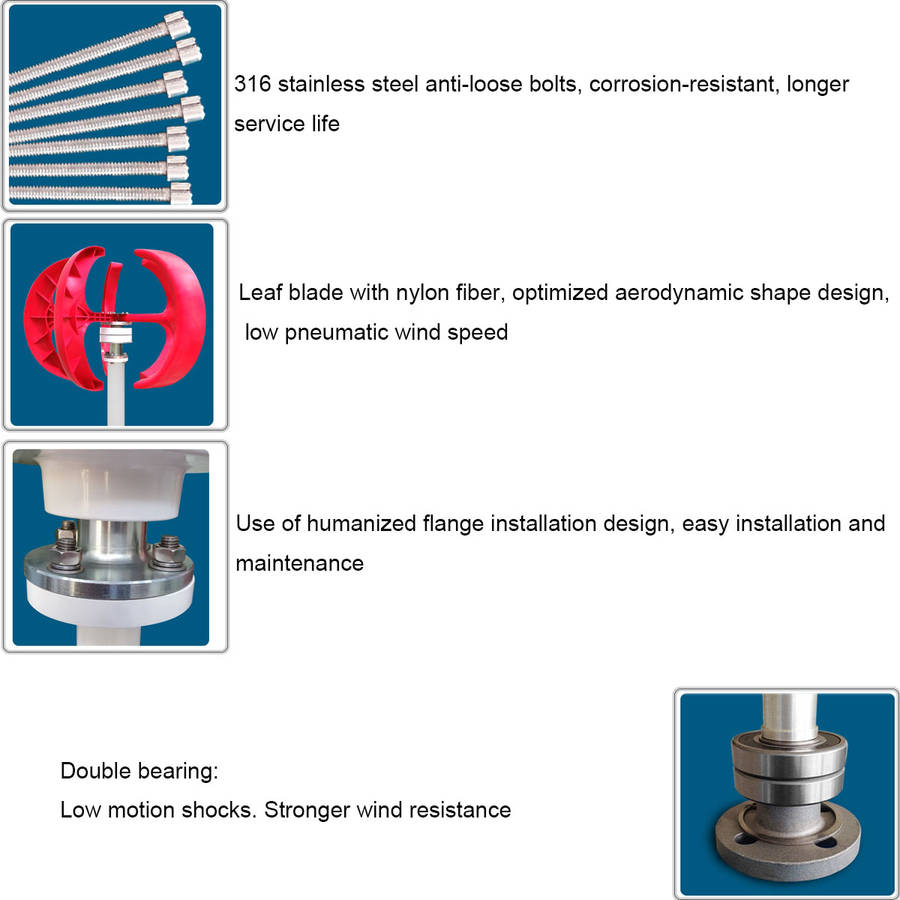 316 stainless steel anti-loose bolts, corrosion-resistant, longer service life

Leaf blade with nylon fiber, optimized aerodynamic shape design, low pneumatic wind speed

Use of humanized flange installation design, easy installation and maintenance

Double bearing:
Low motion shocks. Stronger wind resistance