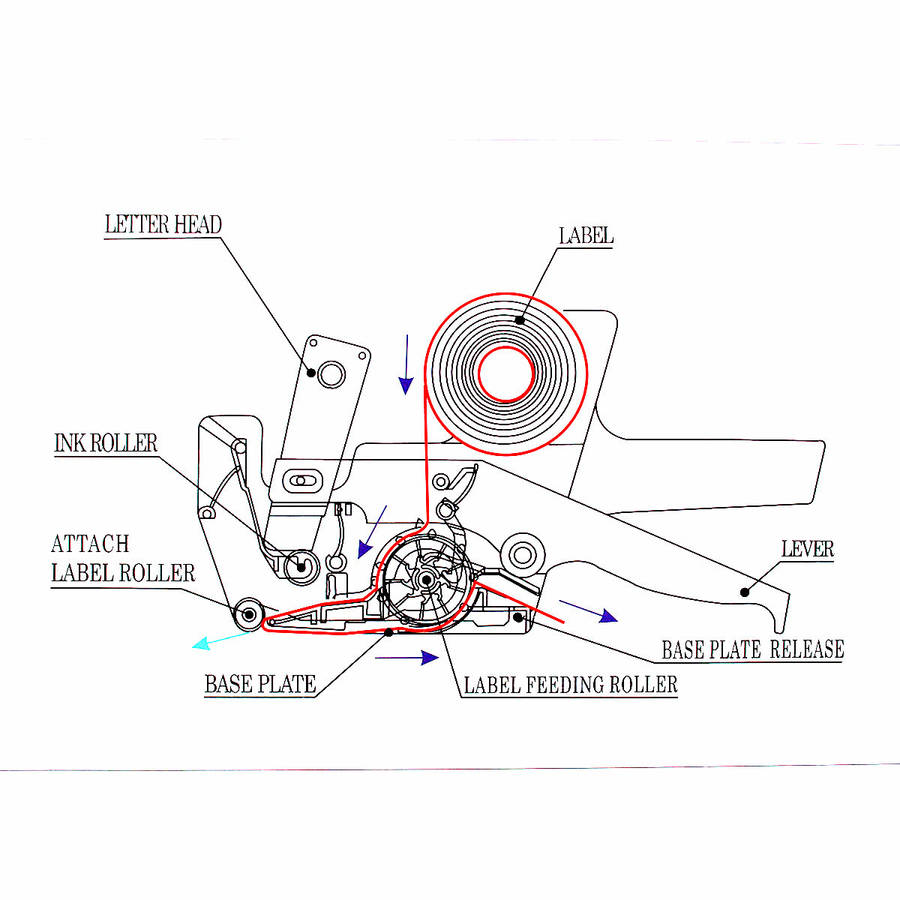 LETTER HEAD

LABEL

INK ROLLER

ATTACH
LABEL ROLLER

LEVER

BASE PLATE RELEASE

BASE PLATE

LABEL FEEDING ROLLER