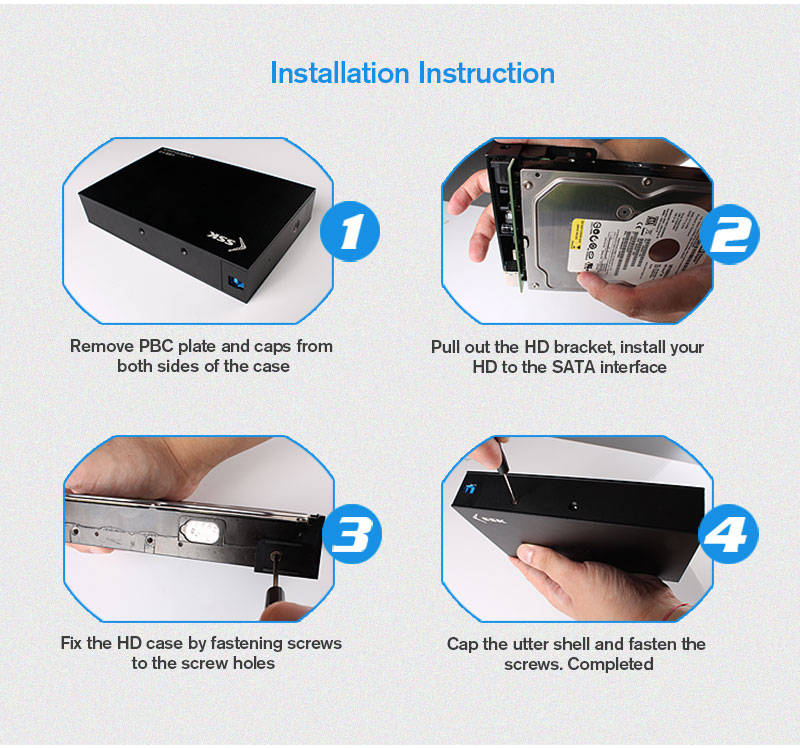 Installation Instruction

SSK

1

Remove PBC plate and caps from both sides of the case

2

Pull out the HD bracket, install your HD to the SATA interface

3

Fix the HD case by fastening screws to the screw holes

SSK

4

Cap the utter shell and fasten the screws. Completed