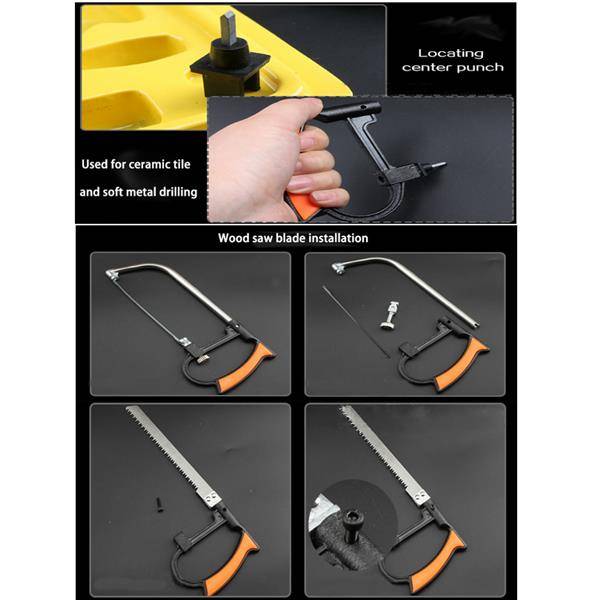 Locating center punch

Used for ceramic tile and soft metal drilling

Wood saw blade installation