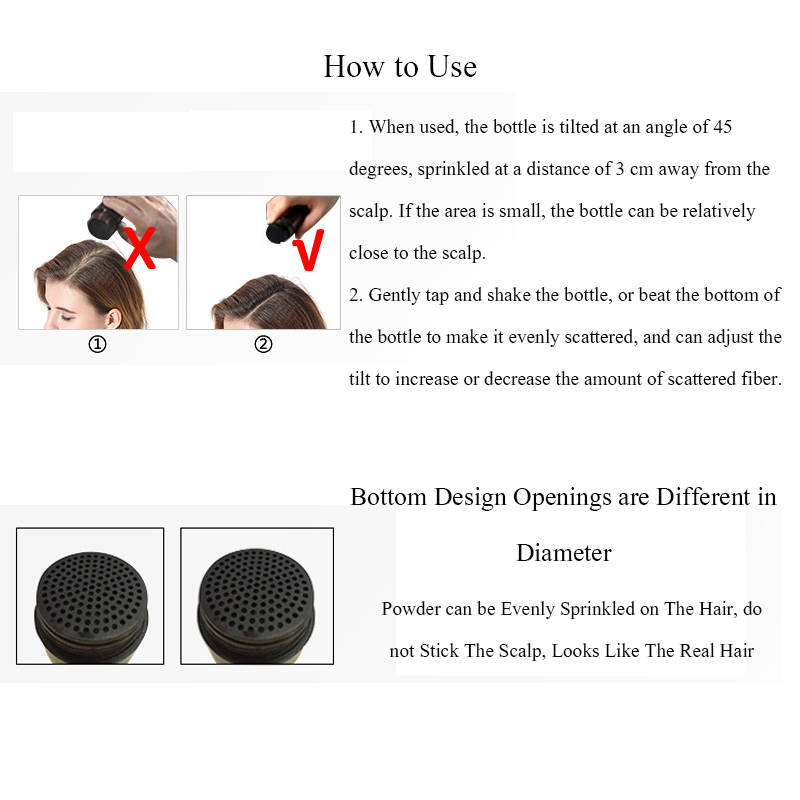 How to Use

X
V
①
②

1. When used, the bottle is tilted at an angle of 45 degrees, sprinkled at a distance of 3 cm away from the scalp. If the area is small, the bottle can be relatively close to the scalp.
2. Gently tap and shake the bottle, or beat the bottom of the bottle to make it evenly scattered, and can adjust the tilt to increase or decrease the amount of scattered fiber.

Bottom Design Openings are Different in Diameter

Powder can be Evenly Sprinkled on The Hair, do not Stick The Scalp, Looks Like The Real Hair