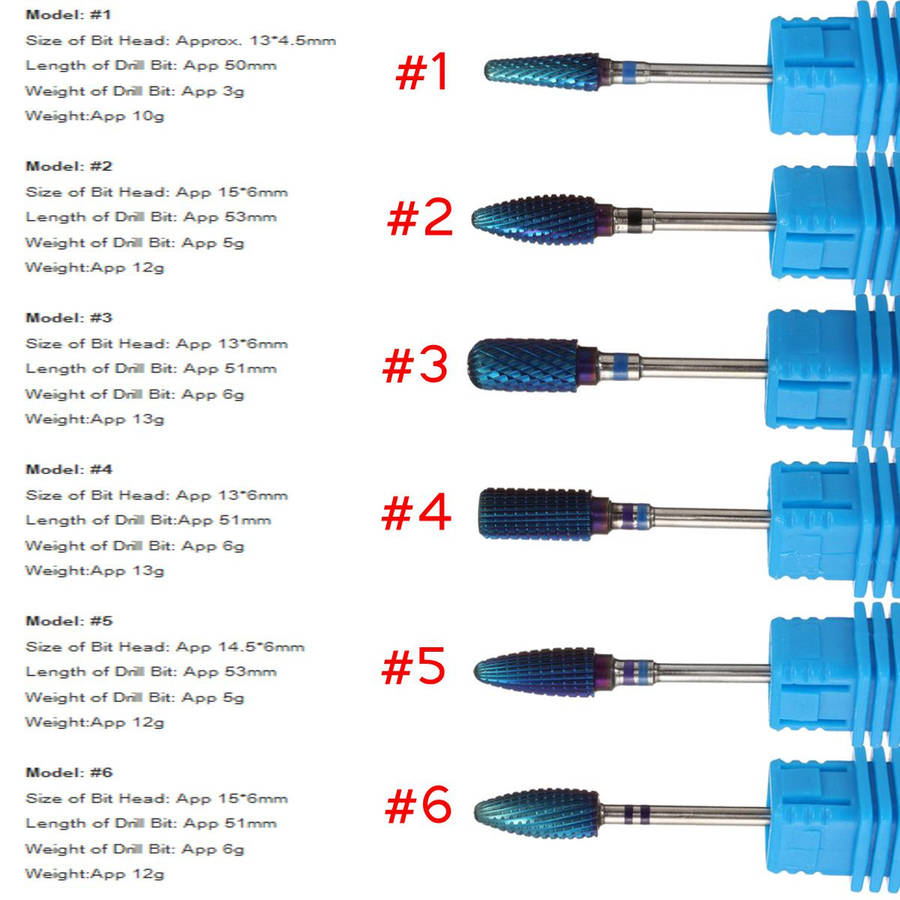 Model: #1
Size of Bit Head: Approx. 13*4.5mm
Length of Drill Bit: App 50mm
Weight of Drill Bit: App 3g
Weight:App 10g

#1

Model: #2
Size of Bit Head: App 15*6mm
Length of Drill Bit: App 53mm
Weight of Drill Bit: App 5g
Weight:App 12g

#2

Model: #3
Size of Bit Head: App 13*6mm
Length of Drill Bit: App 51mm
Weight of Drill Bit: App 6g
Weight:App 13g

#3

Model: #4
Size of Bit Head: App 13*6mm
Length of Drill Bit:App 51mm
Weight of Drill Bit: App 6g
Weight:App 13g

#4

Model: #5
Size of Bit Head: App 14.5*6mm
Length of Drill Bit: App 53mm
Weight of Drill Bit: App 5g
Weight:App 12g

#5

Model: #6
Size of Bit Head: App 15*6mm
Length of Drill Bit: App 51mm
Weight of Drill Bit: App 6g
Weight:App 12g

#6