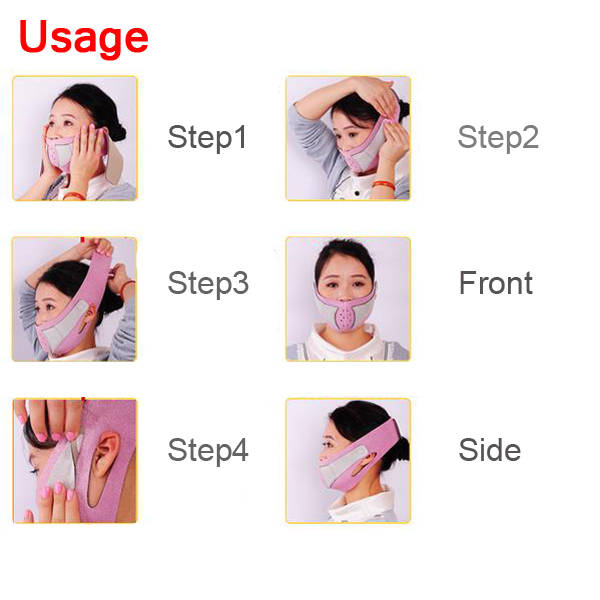 Usage

Step1

Step2

Step3

Front

Step4

Side