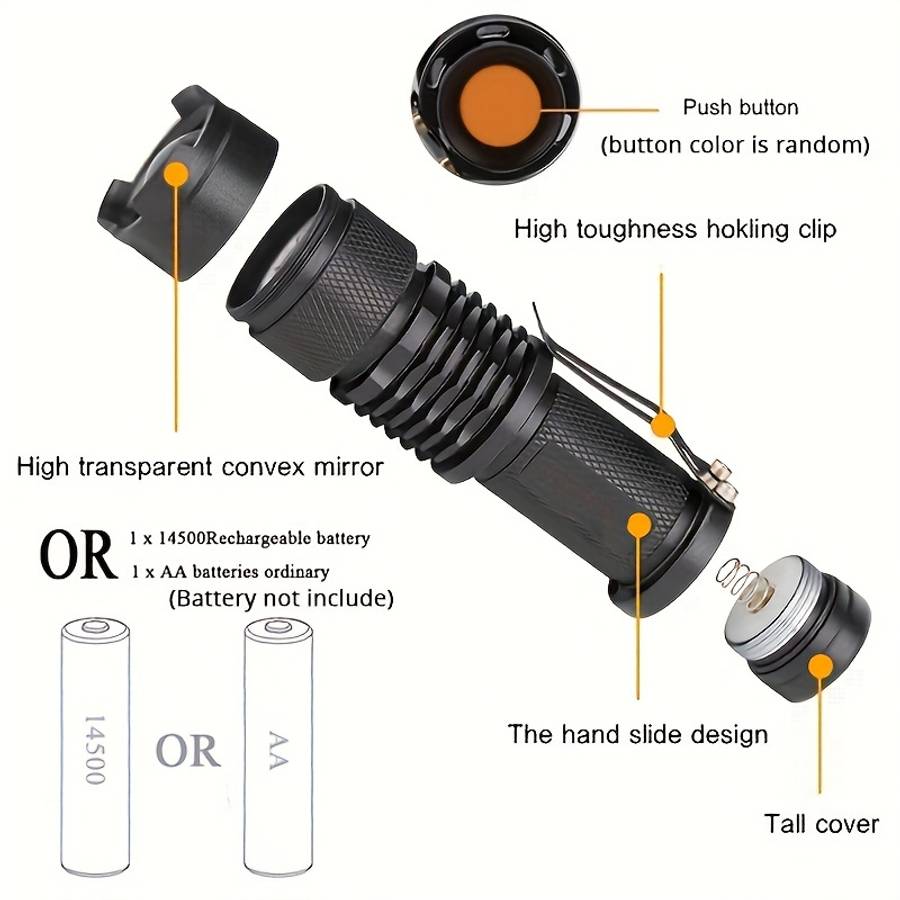 Push button
(button color is random)

High toughness hokling clip

High transparent convex mirror

OR
1 x 14500Rechargeable battery
1 x AA batteries ordinary
(Battery not include)

14500

OR

AA

The hand slide design

Tall cover