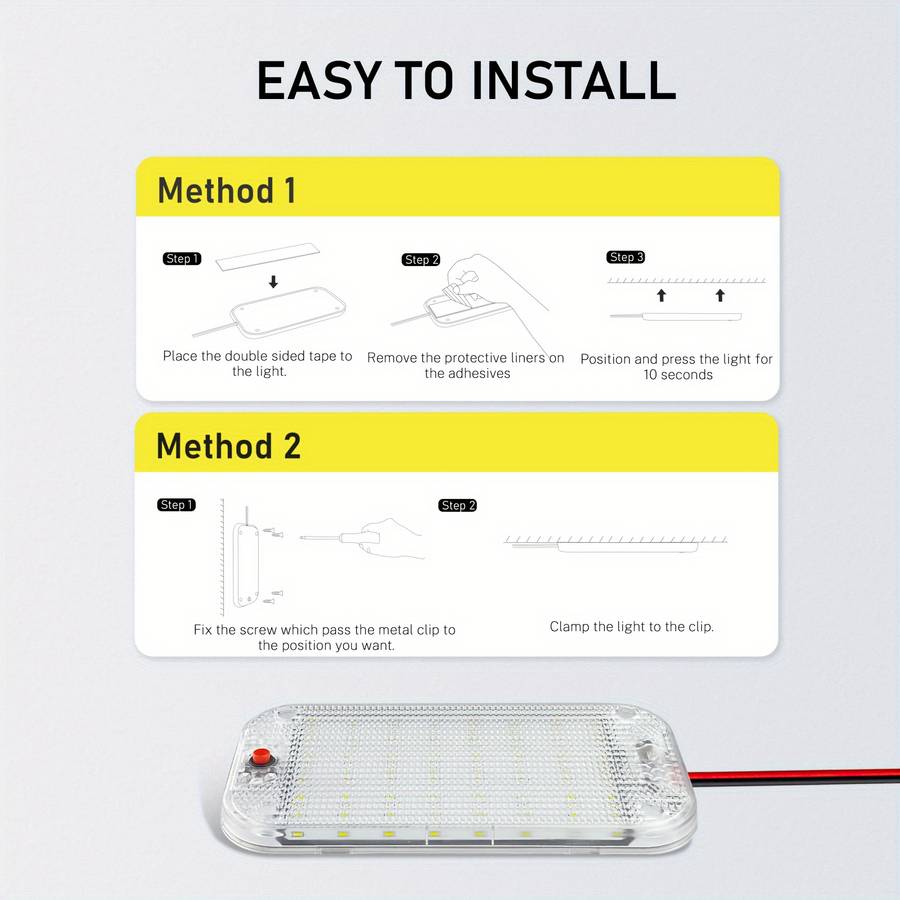 EASY TO INSTALL

Method 1

Step 1

Place the double sided tape to the light.

Step 2

Remove the protective liners on the adhesives

Step 3

Position and press the light for 10 seconds

Method 2

Step 1

Fix the screw which pass the metal clip to the position you want.

Step 2

Clamp the light to the clip.