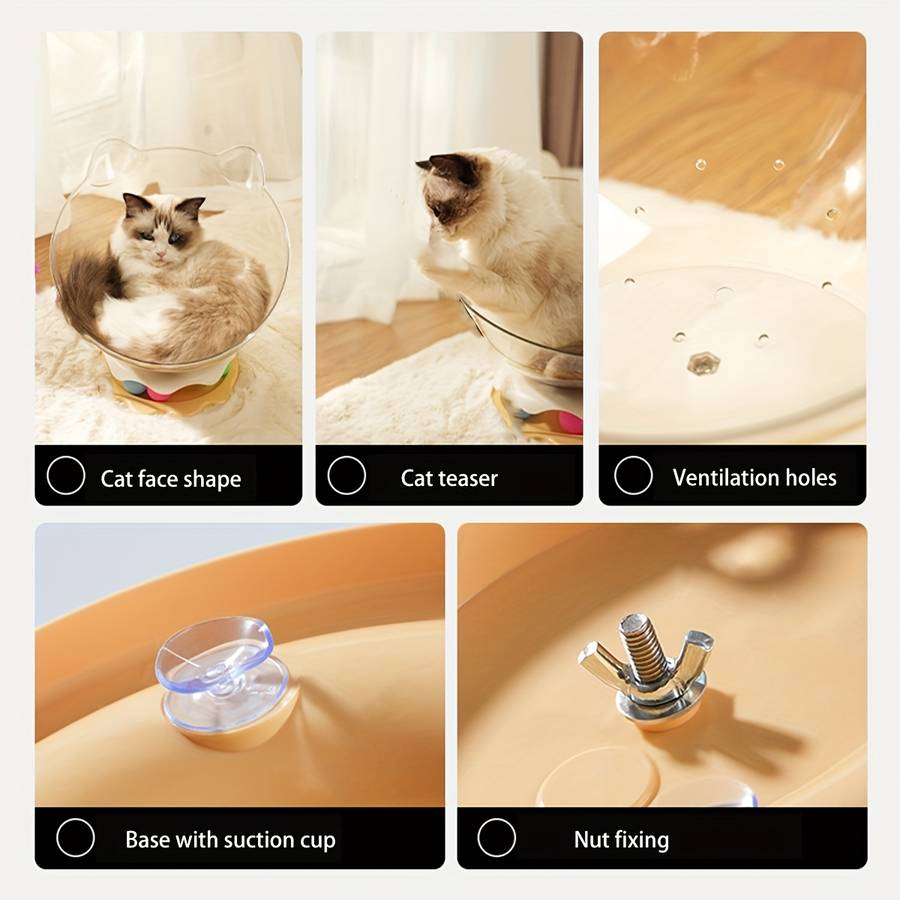 Cat face shape

Cat teaser

Ventilation holes

Base with suction cup

Nut fixing